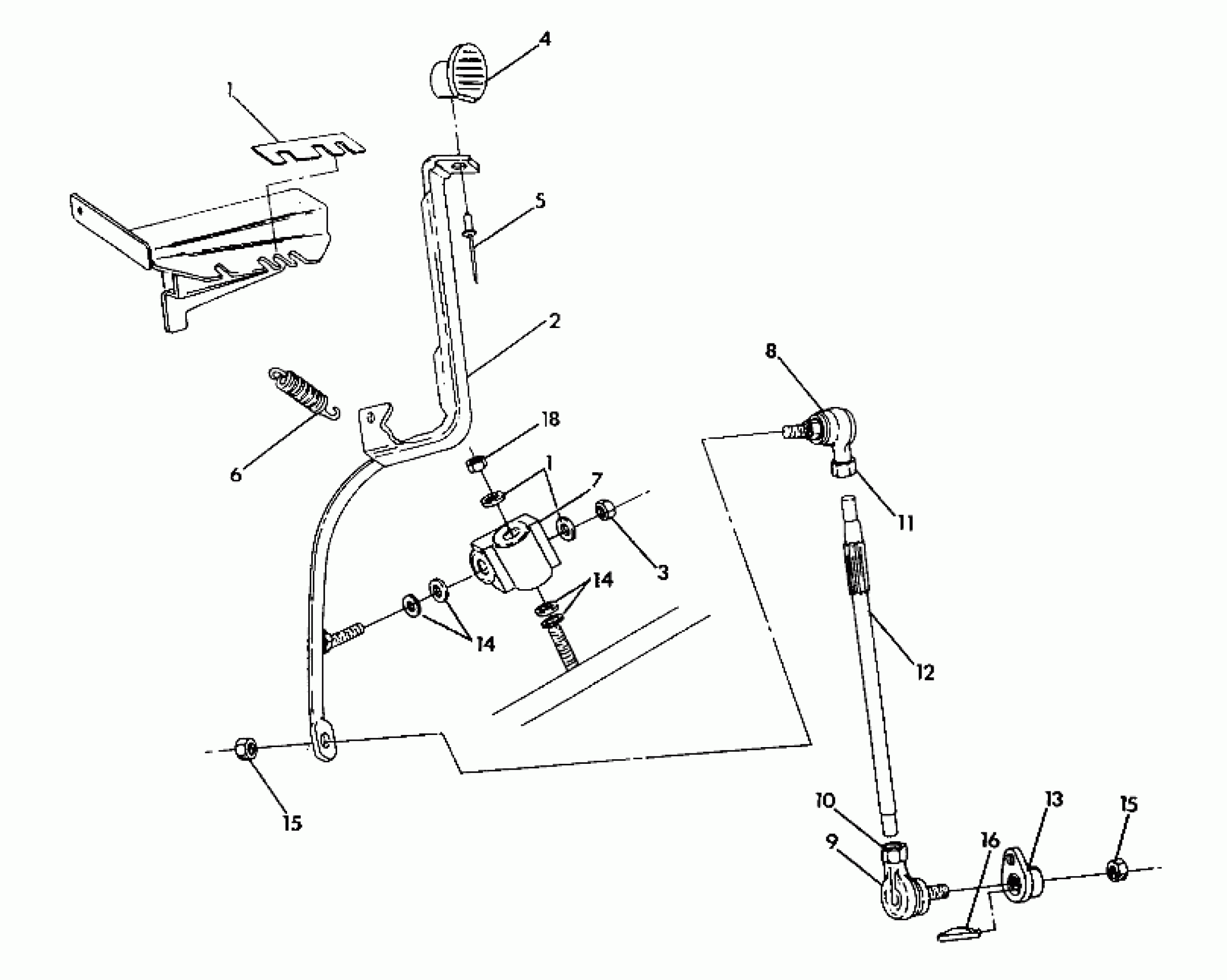 4
1
5
2
8
6
18
1
7
11
3
14
14
12
15
10
13
15
9
16