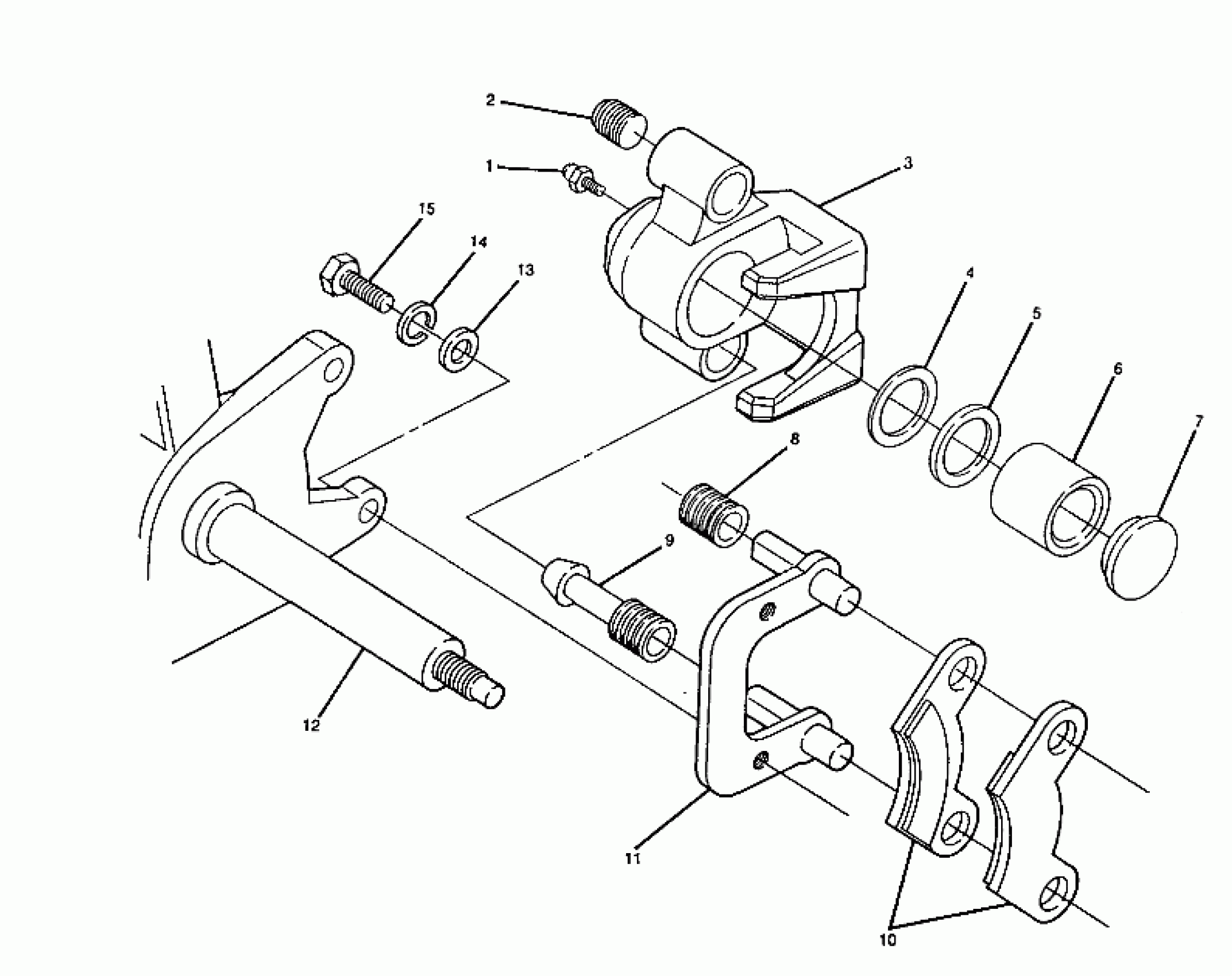 2
1
3
15
14
13
4
5
6
7
8
9
12
11
10