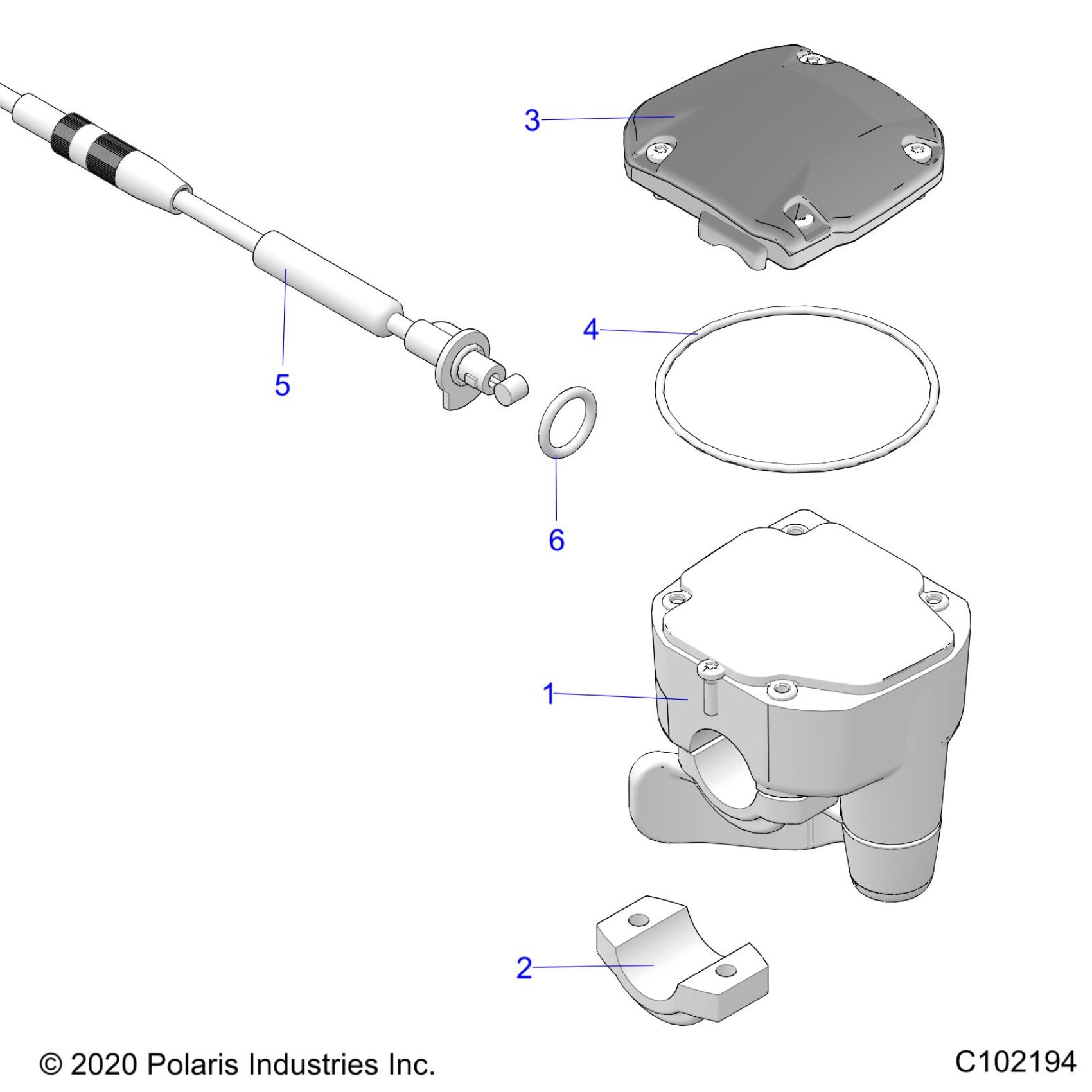 3

4

5

6

1

2

© 2020 Polaris Industries Inc.

C102194