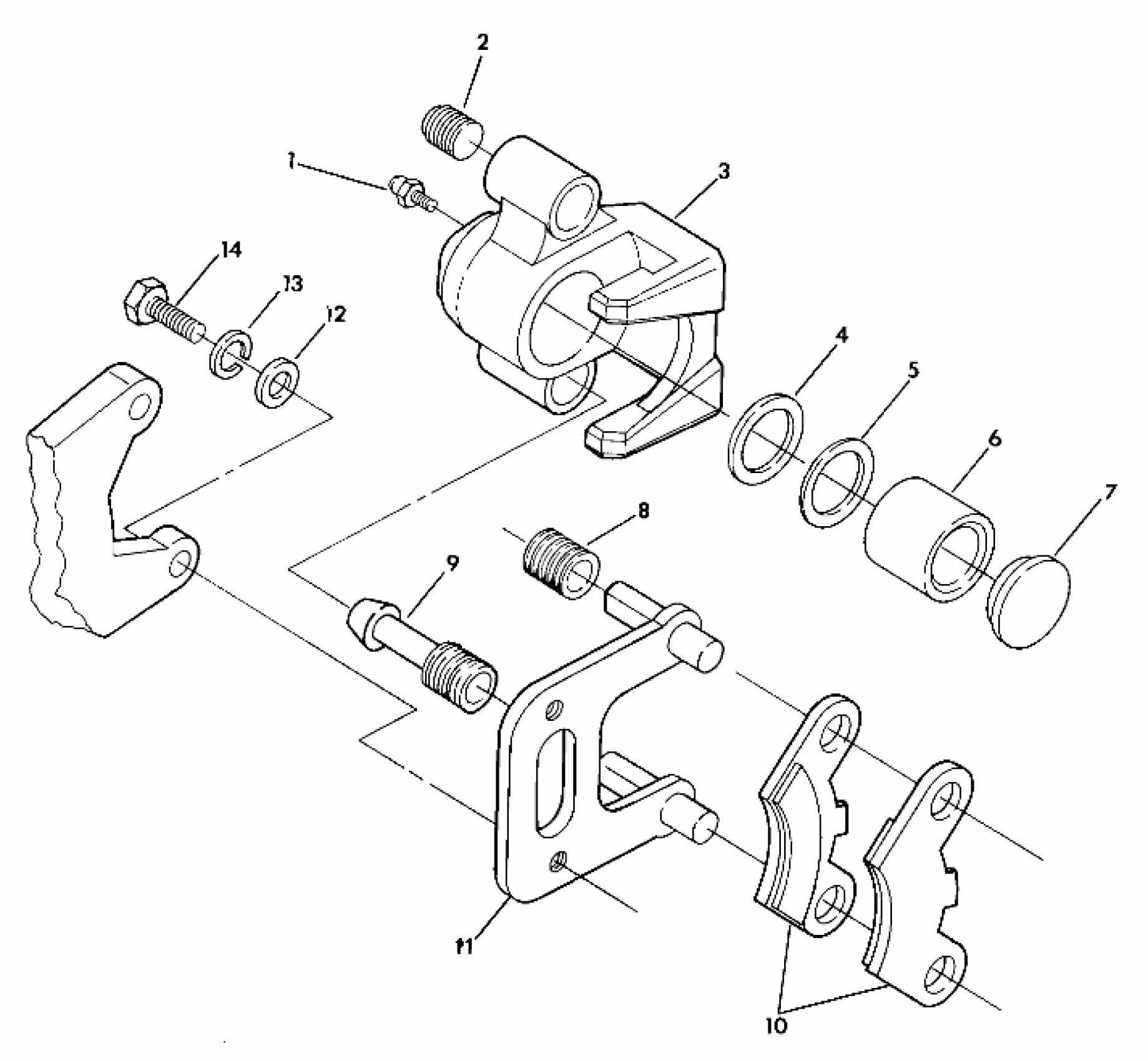 2
1
3
14
13
12
4
5
6
7
8
9
11
10