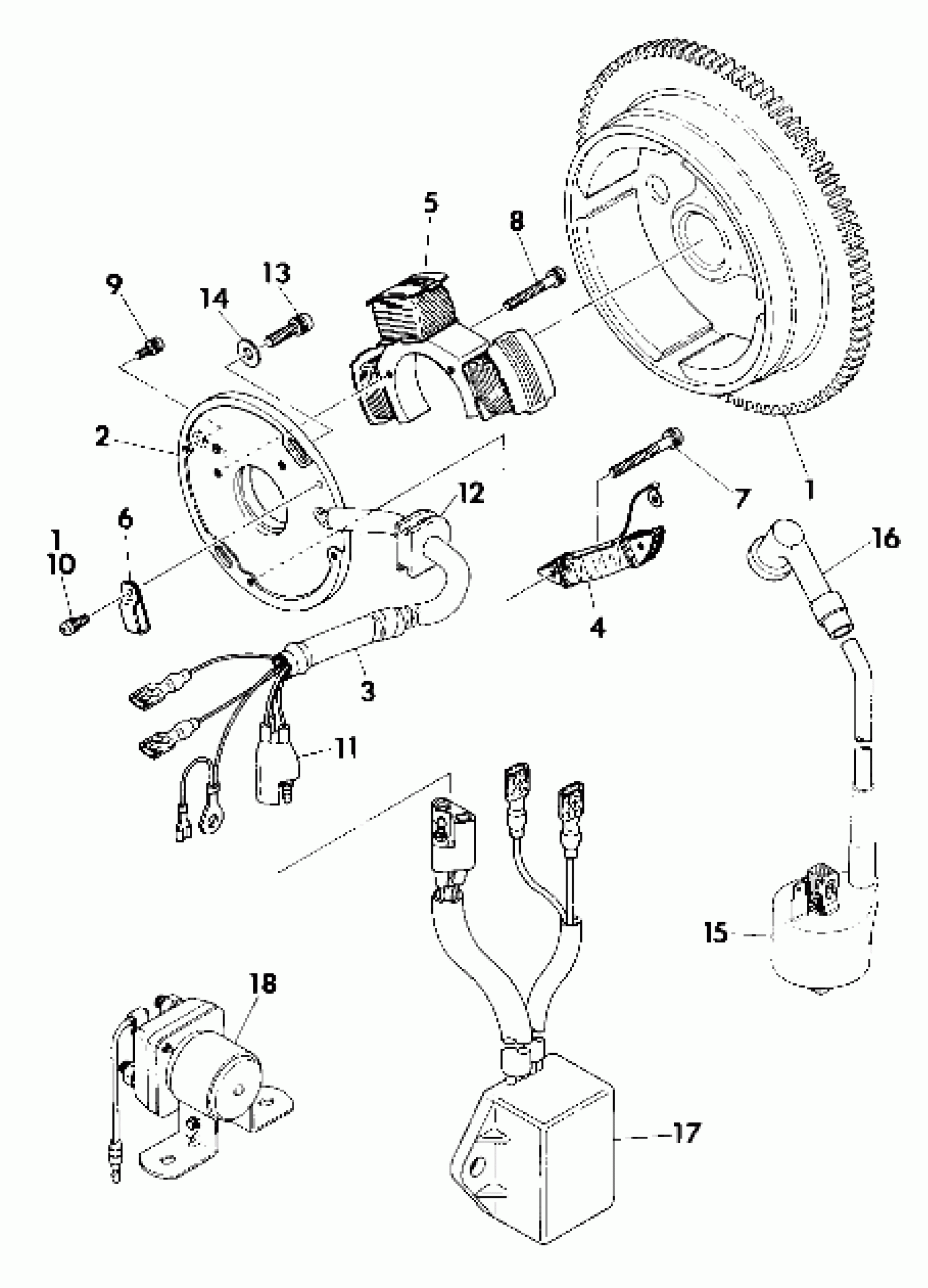 5
8
9
13
14
2
12
7
1
1
6
10
16
4
3
11
15
18
17