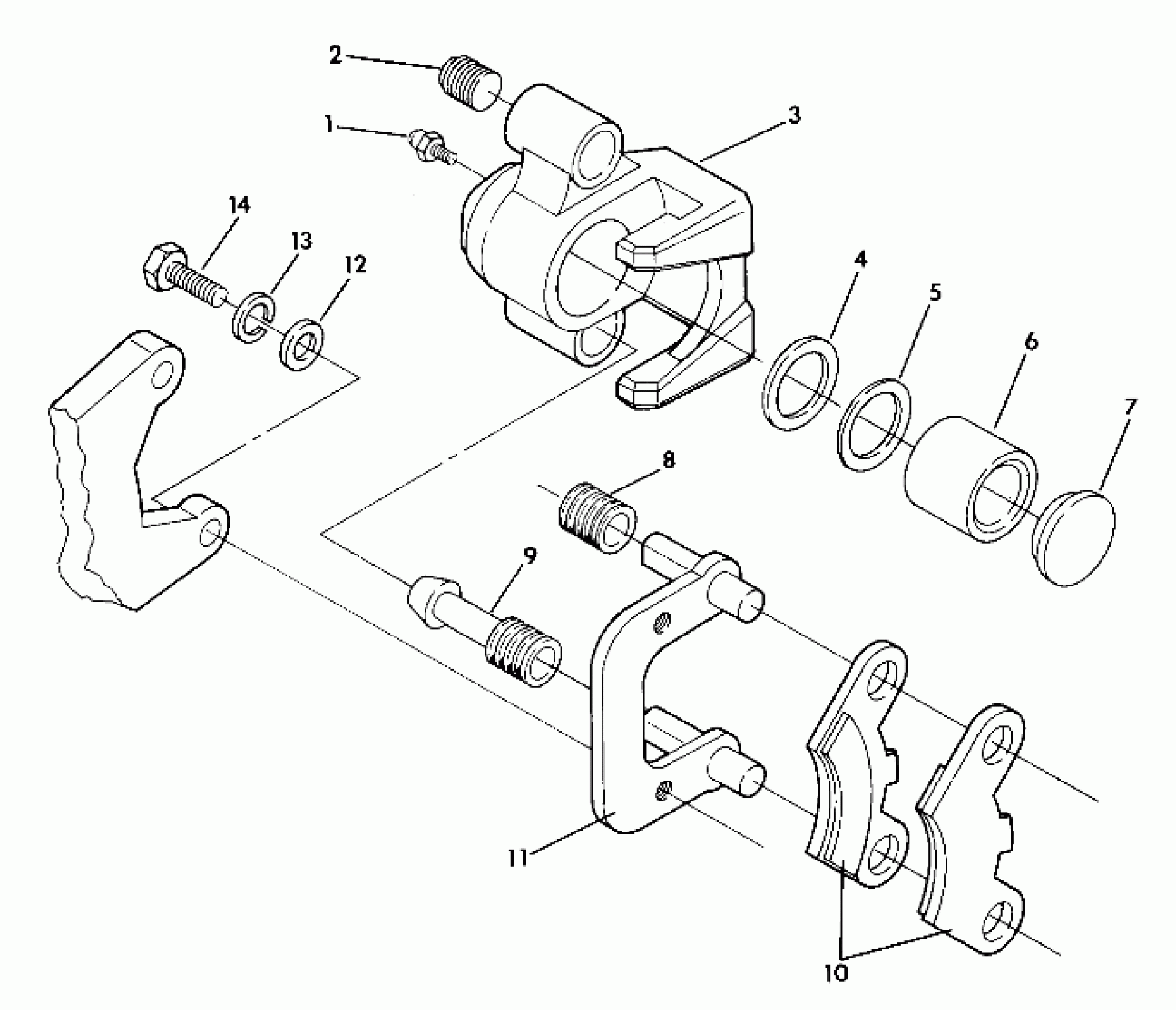 2
1
3
14
13
12
4
5
6
7
8
9
11
10