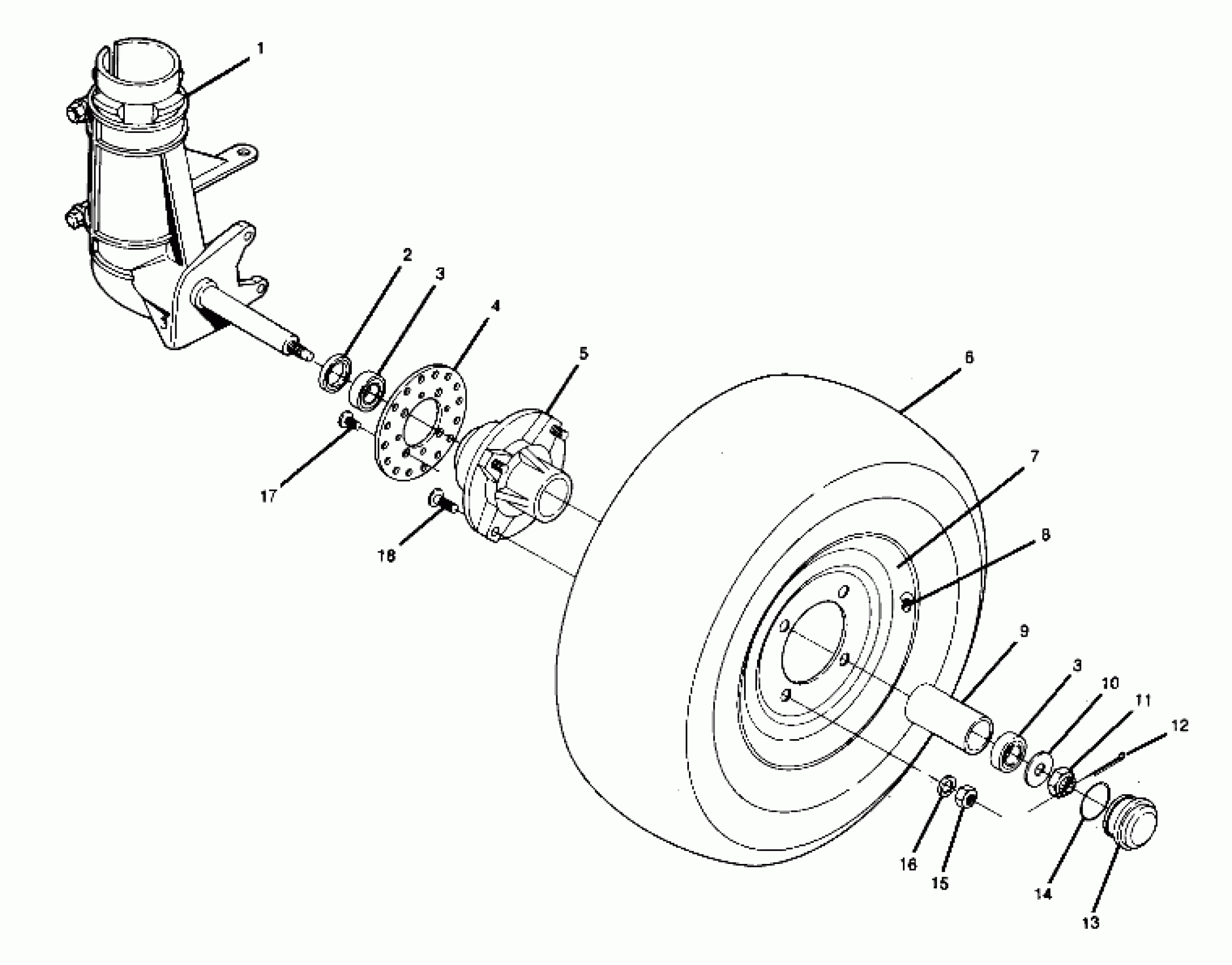 1
2
3
4
5
6
17
18
7
8
9
3
10
11
12
16
15
14
13