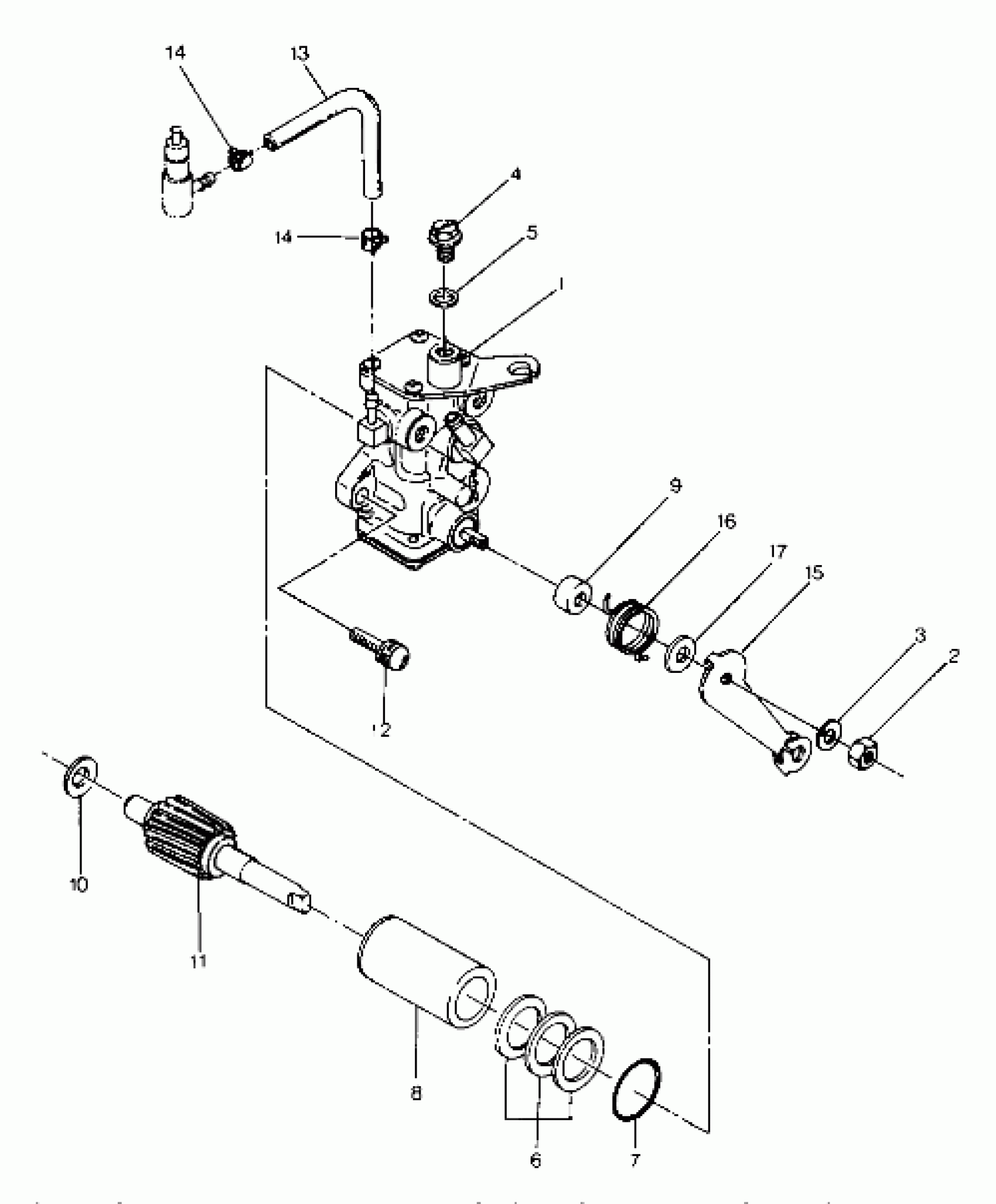 14
13
4
14
5
1
9
16
17
15
3
2
12
10
11
8
6
7