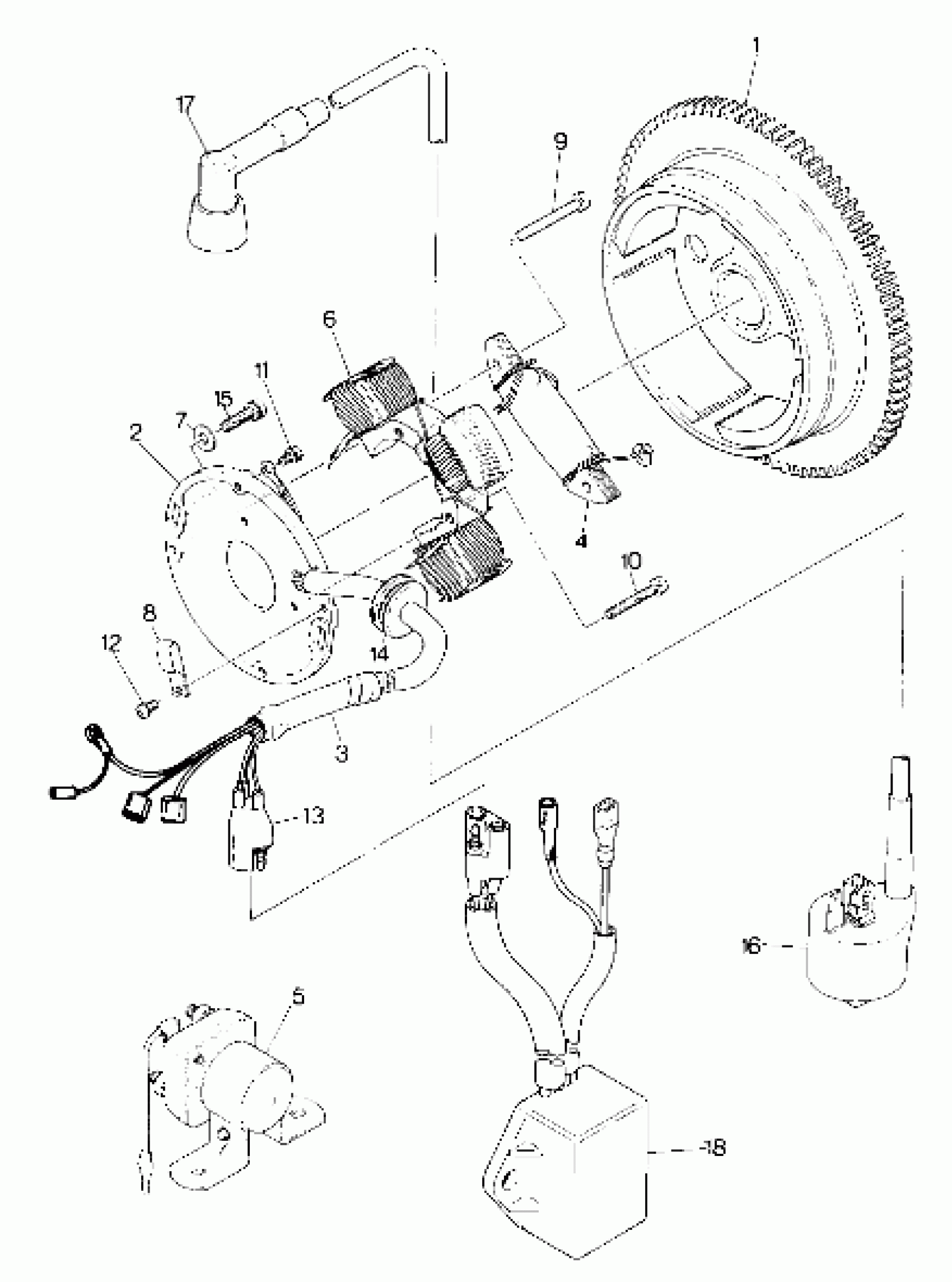 1
17
9
6
11
15
7
2
4
10
8
12
14
3
13
16
5
18