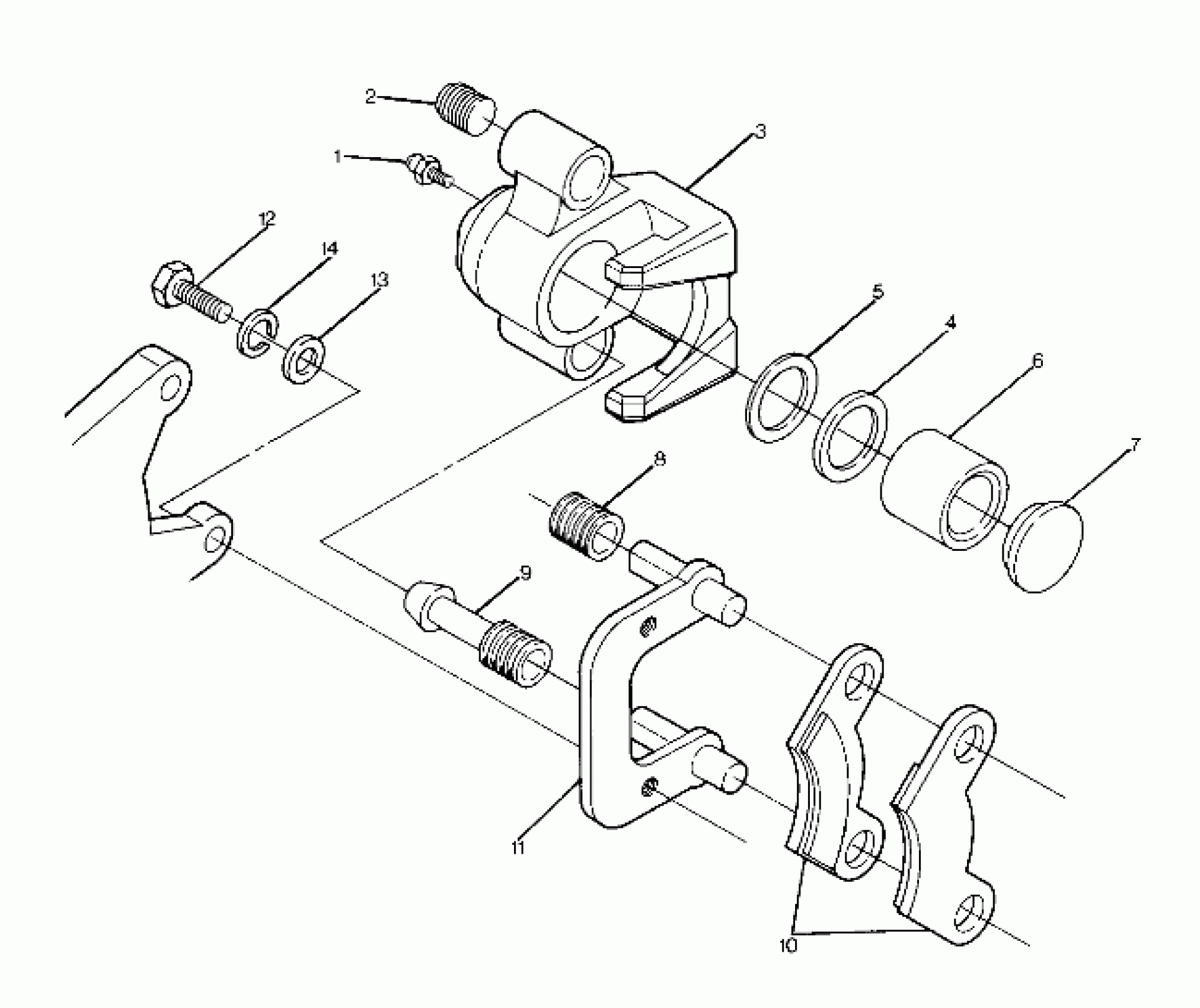 2
3
1
12
14
13
5
4
6
7
8
9
11
10