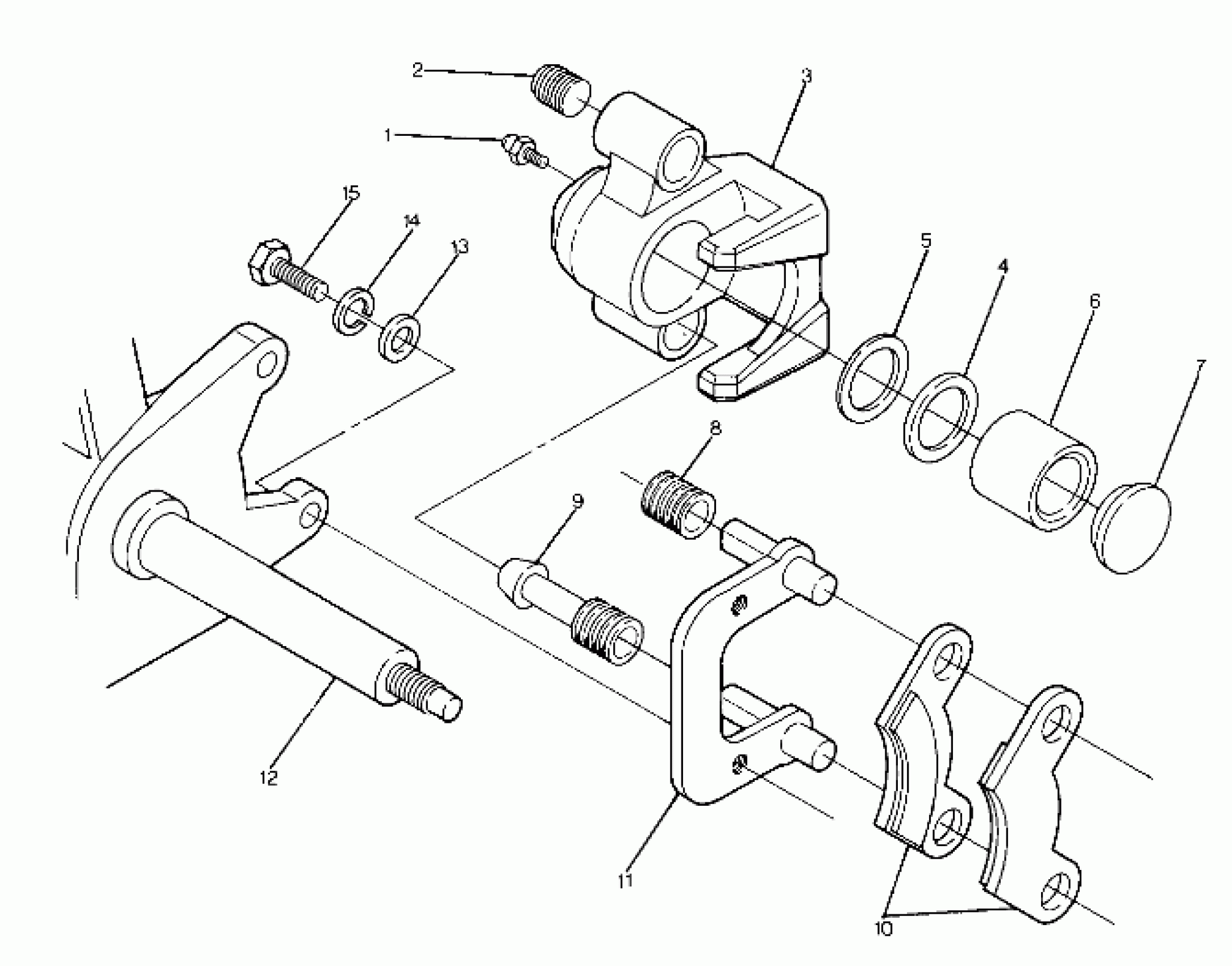 2
3
1
15
14
13
5
4
6
7
8
9
12
11
10