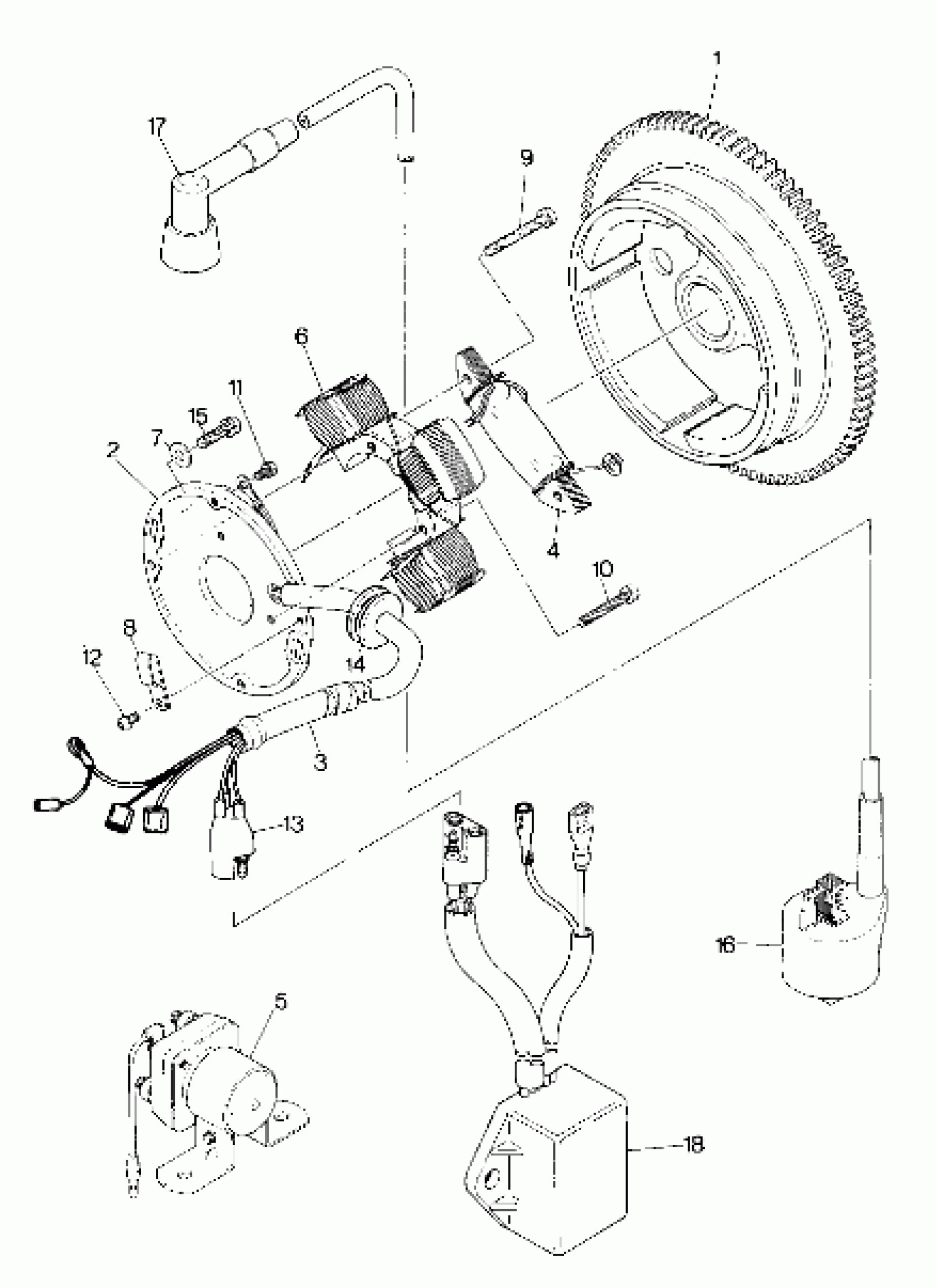 1
17
9
6
11
15
7
2
4
10
8
12
14
3
13
16
5
18