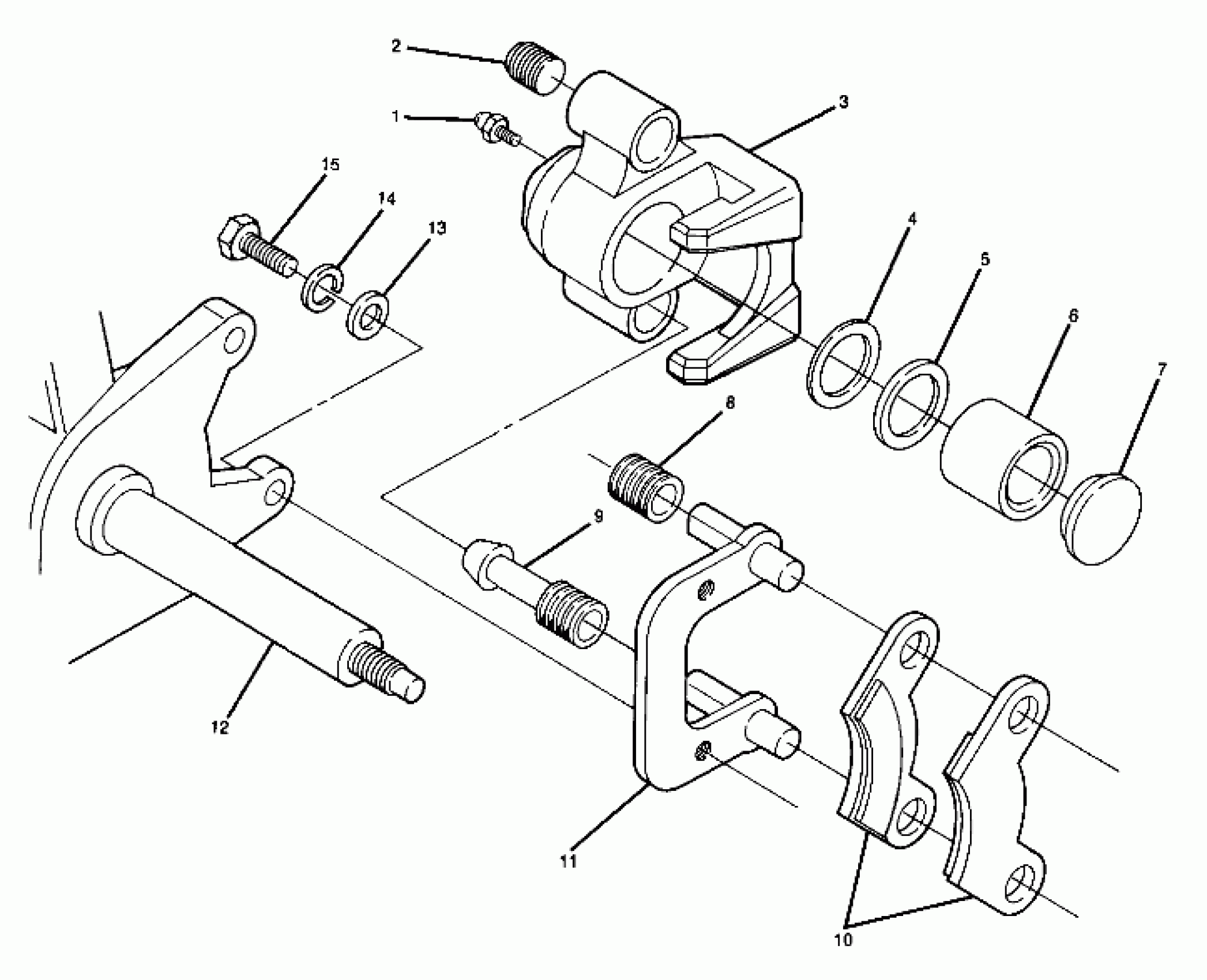 2
1
3
15
14
13
4
5
6
7
8
9
12
11
10