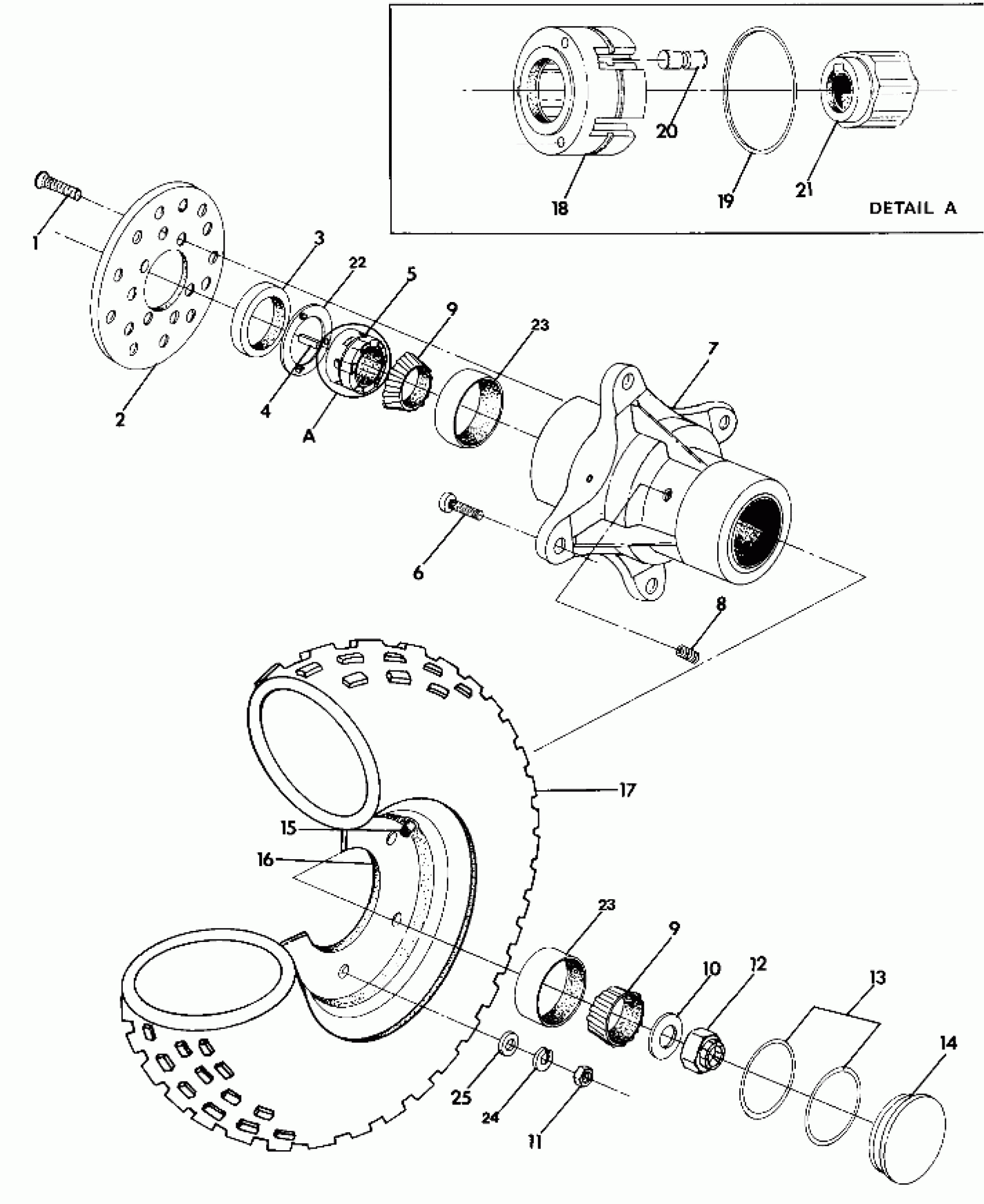 20
18
19
21
DETAIL A
1
3
22
5
9
23
7
2
4
A
6
8
17
15
16
23
9
10
12
13
14
25
24
11