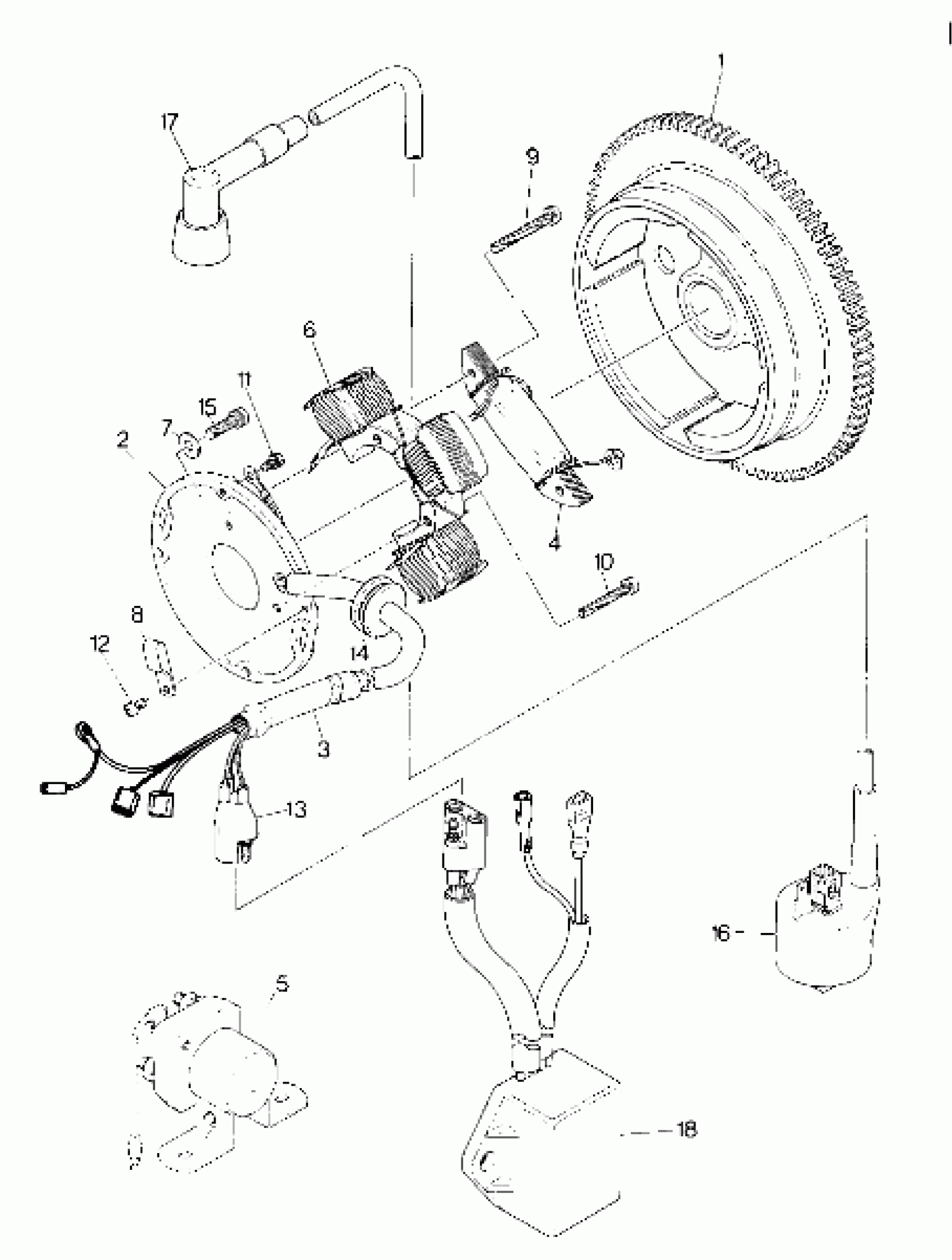 1
17
9
6
11
15
7
2
4
10
8
12
14
3
13
16
5
18