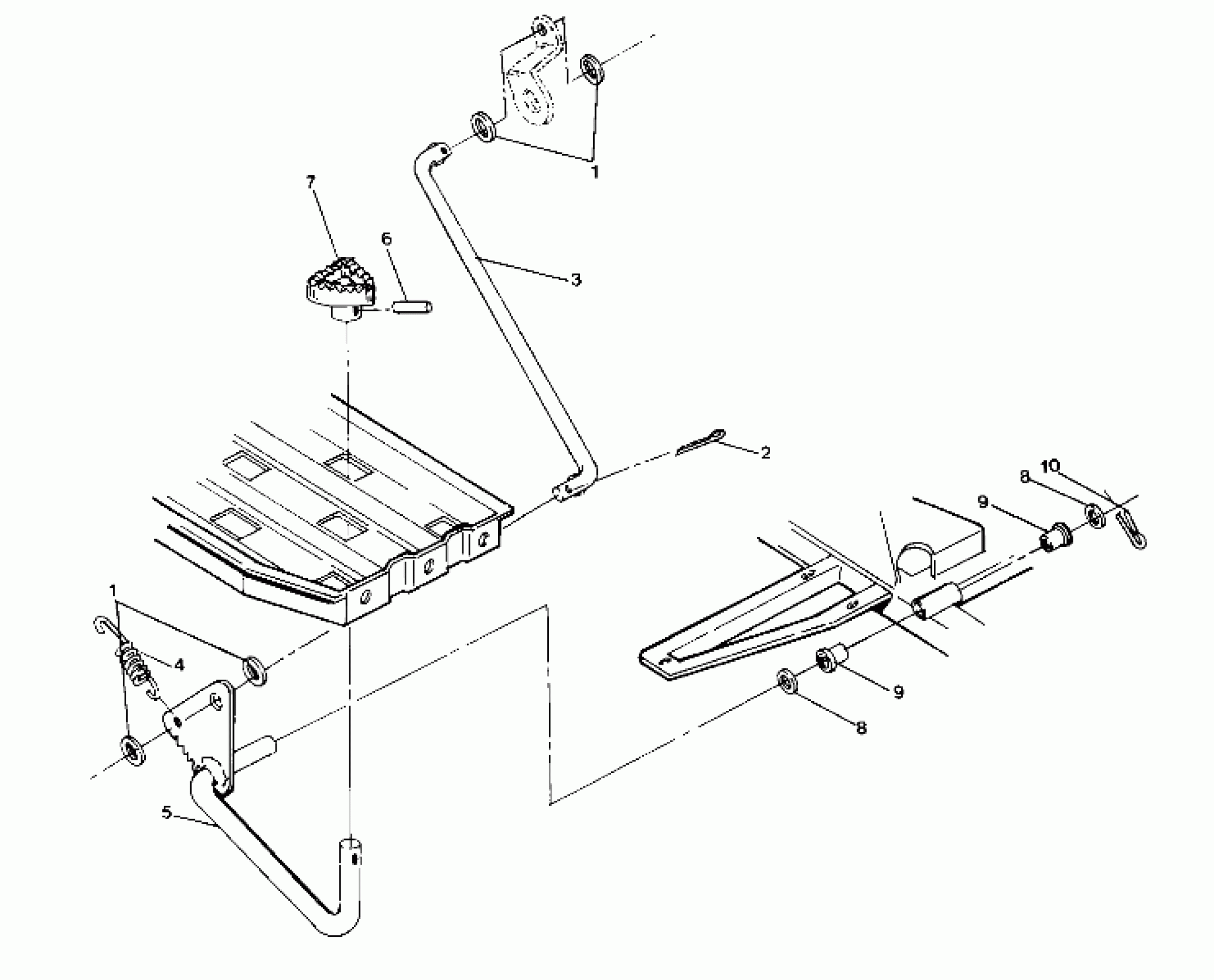 1
7
6
3
2
10
8
9
1
4
9
8
5