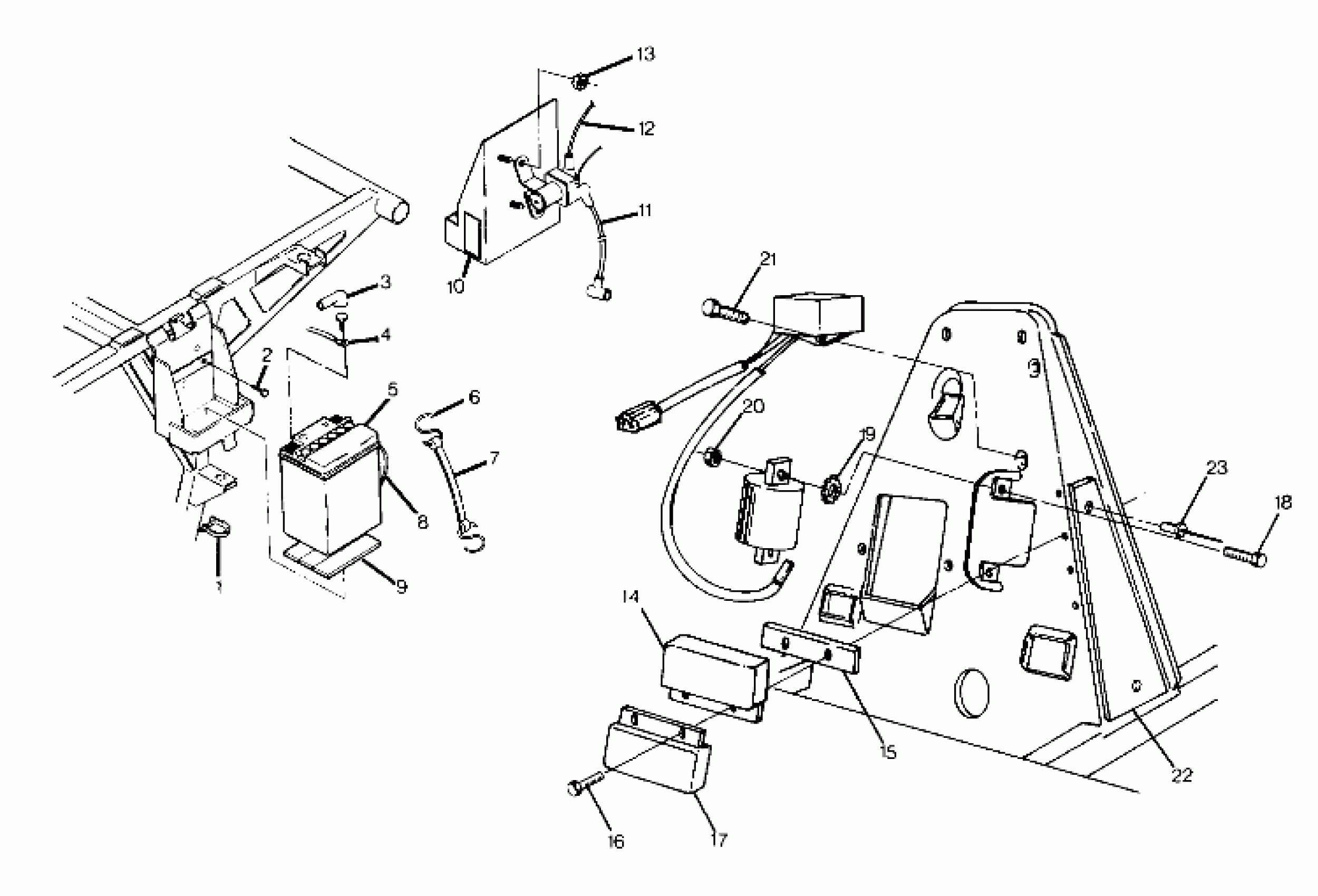 13
12
11
10
3
4
2
5
6
7
8
1
9
21
20
19
23
18
14
15
22
16
17