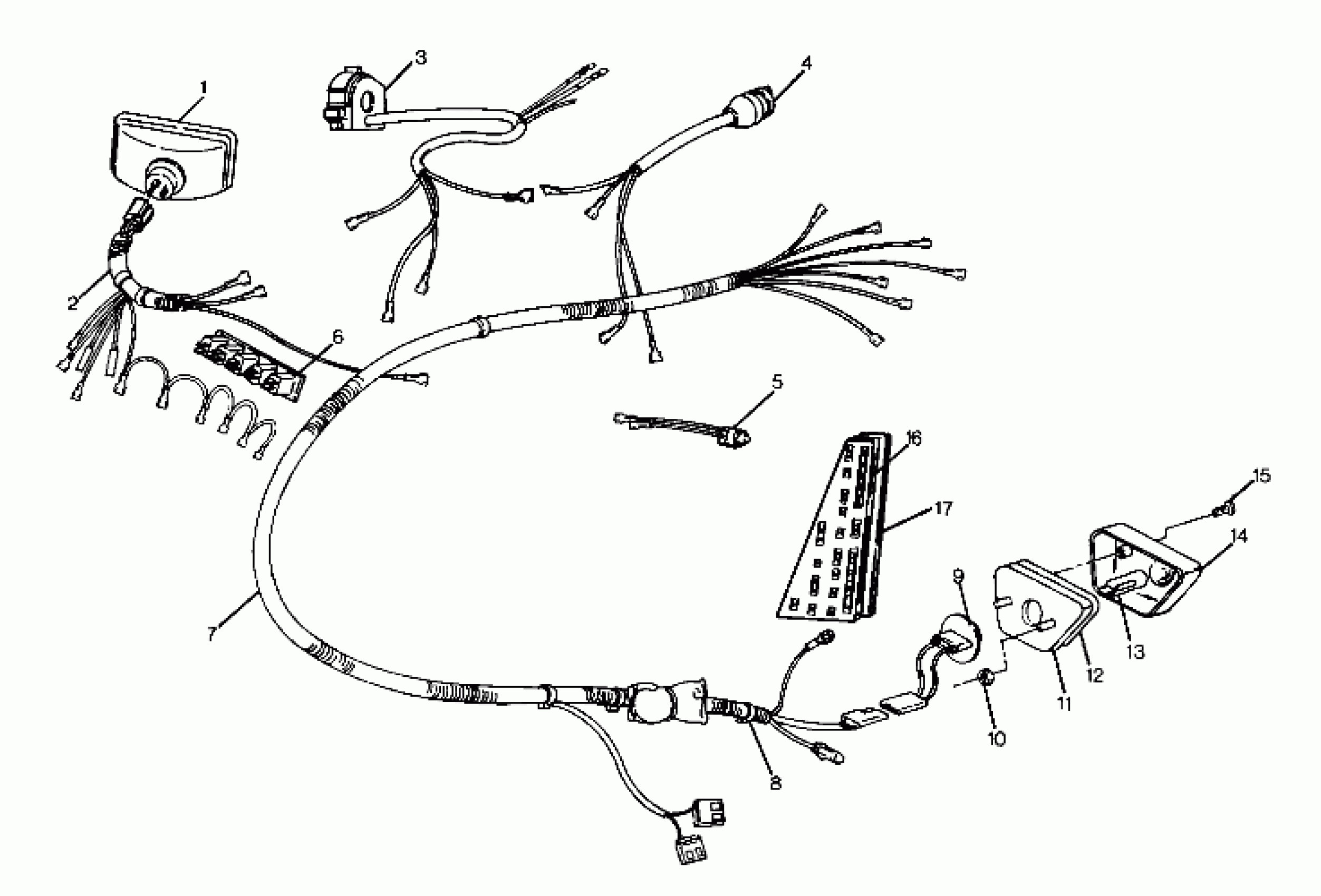 1
3
4
2
6
5
16
17
15
14
7
9
13
12
11
10
8