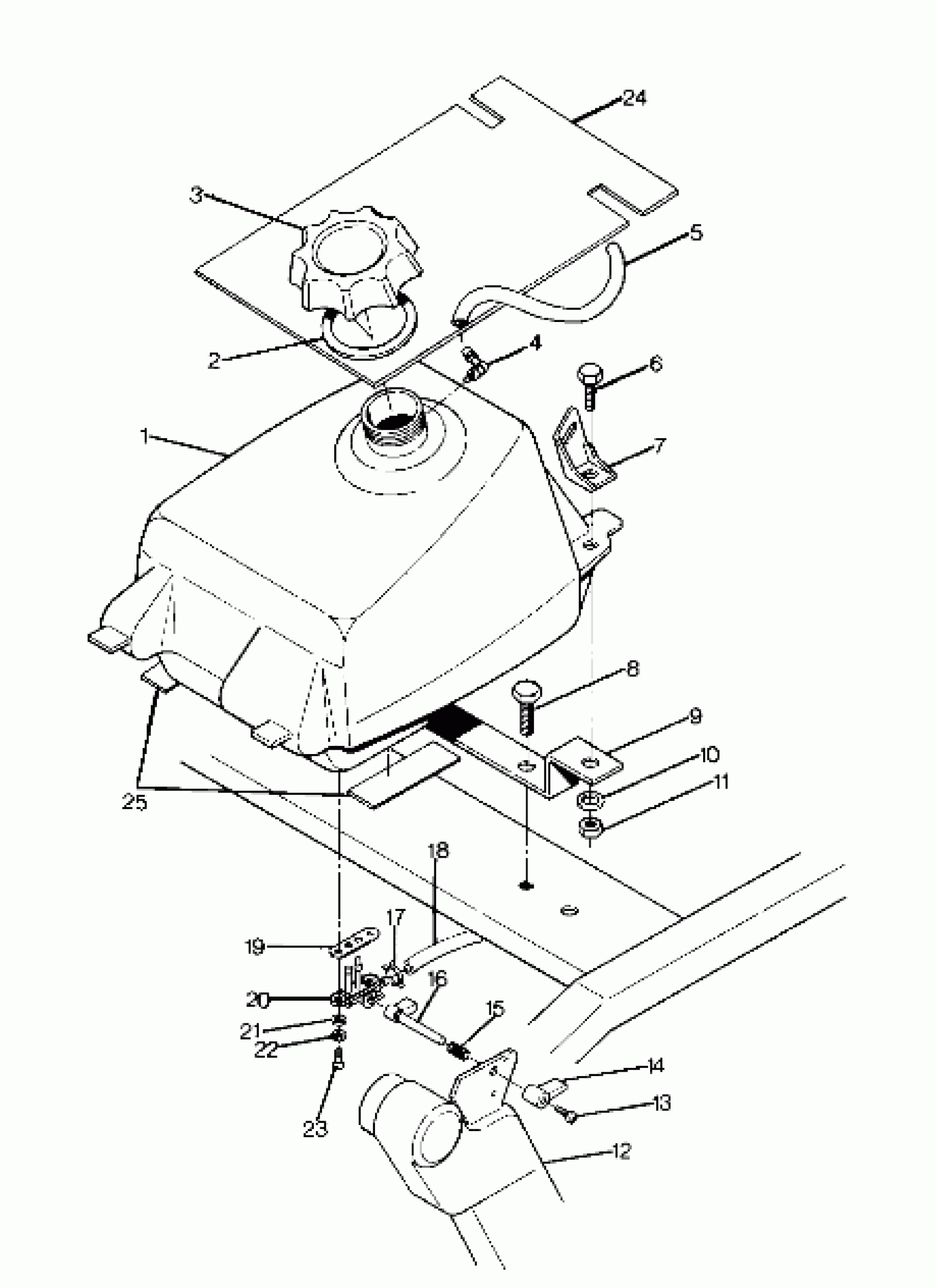 24
3
5
2
4
6
1
7
8
9
10
11
25
18
17
19
16
20
15
21
22
14
13
23
12