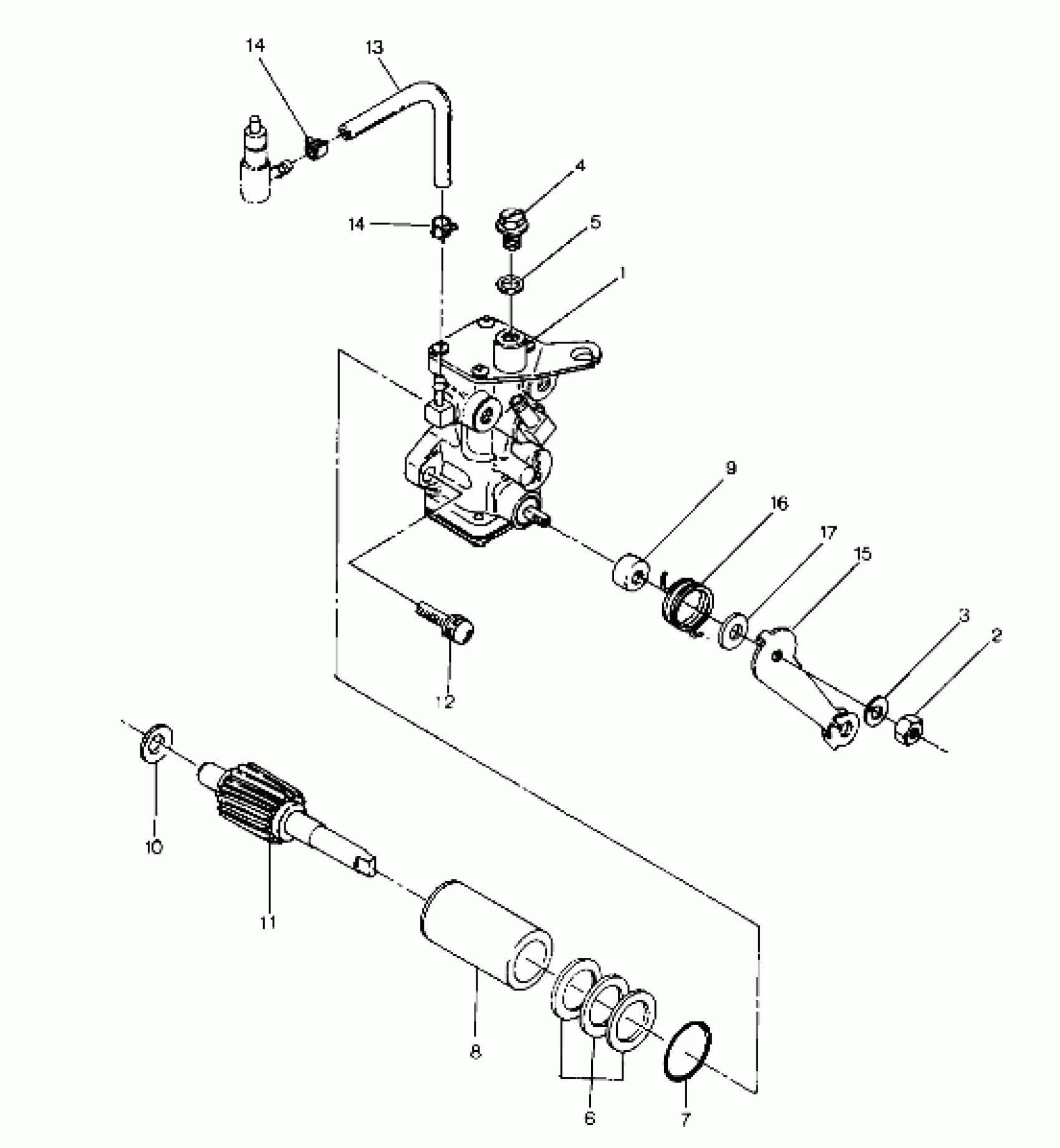 14
13
4
14
5
1
9
16
17
15
3
2
12
10
11
8
6
7