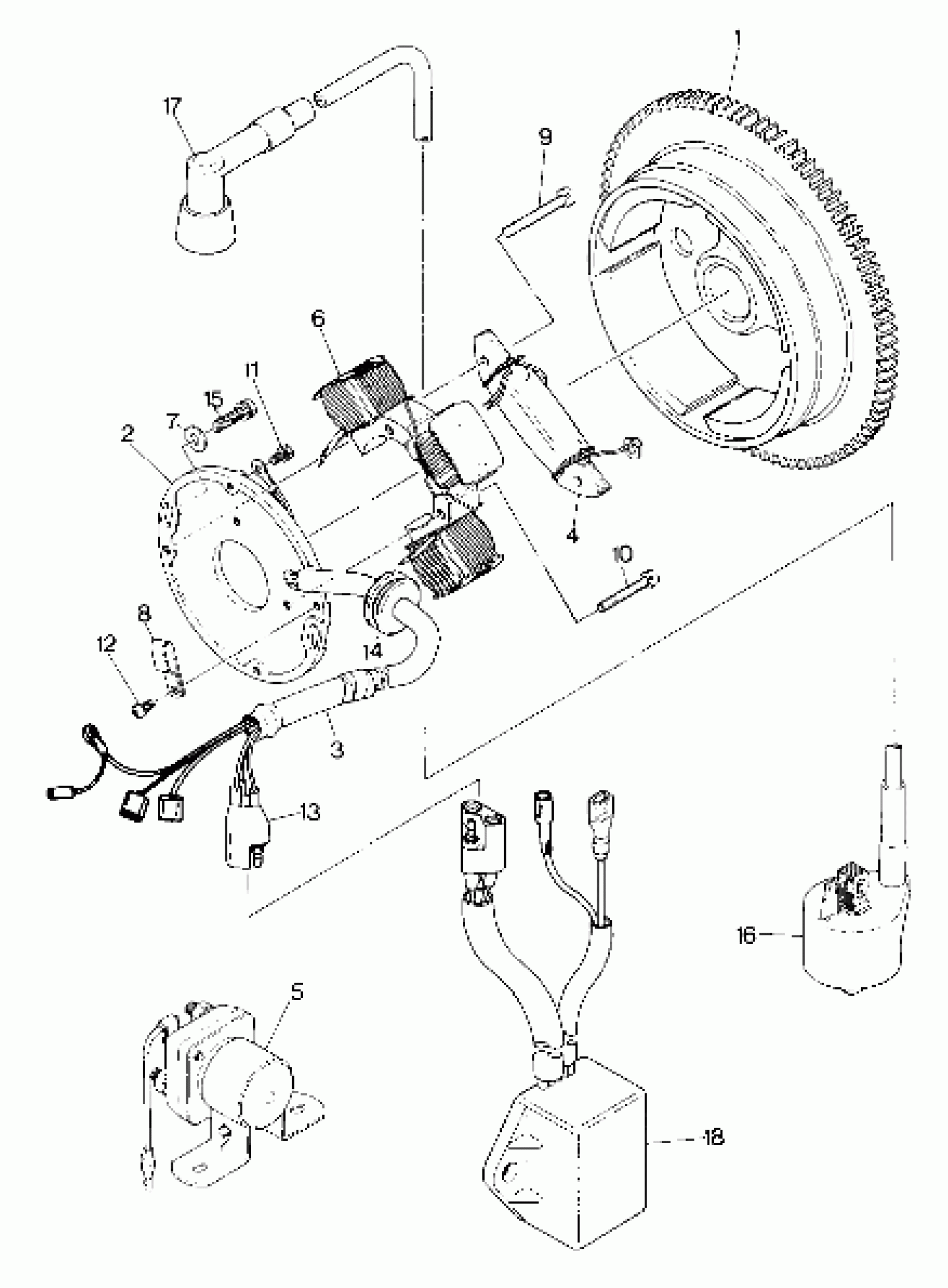 1
17
9
6
11
15
7
2
4
10
8
12
14
3
13
16
5
18