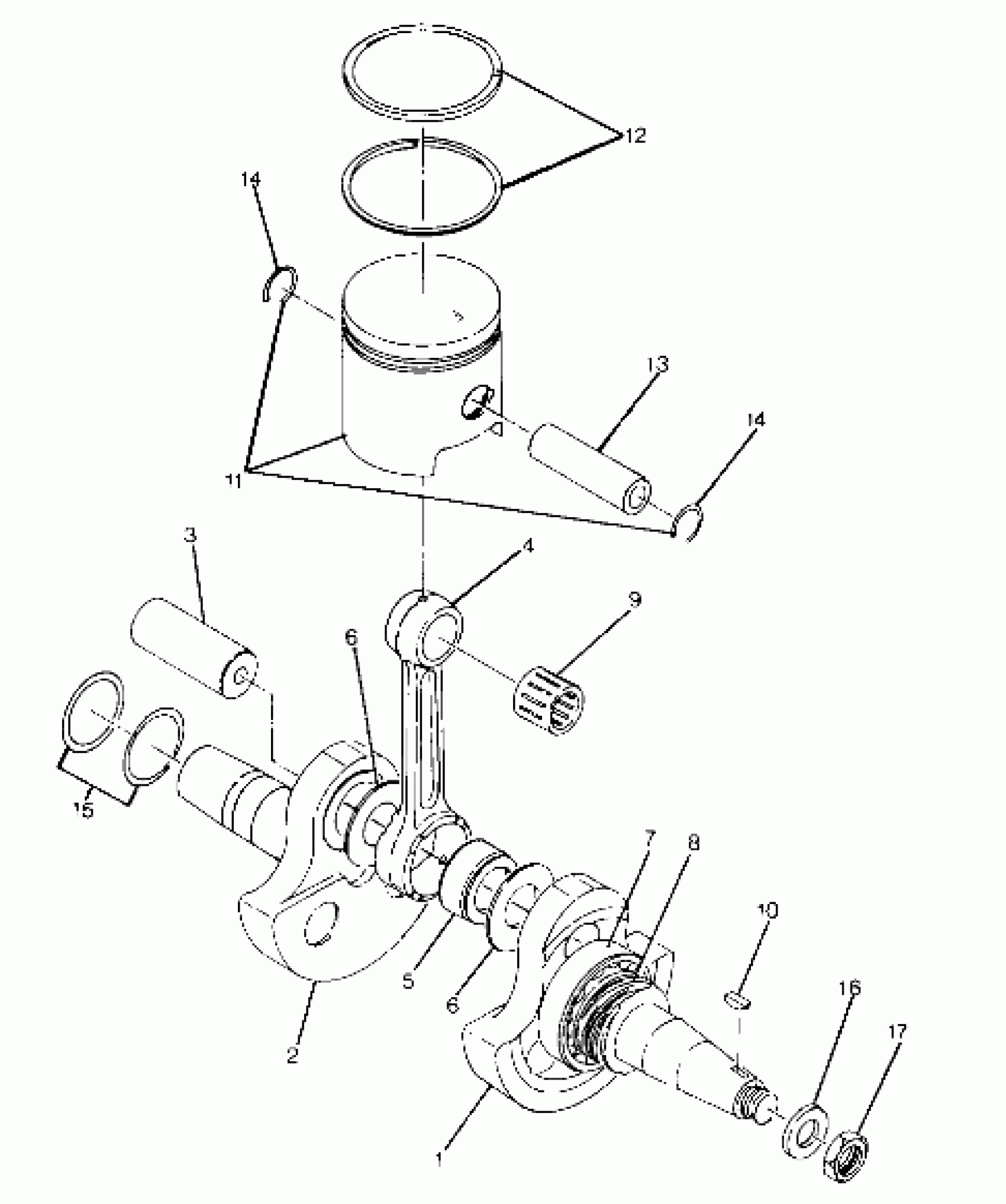 12
14
13
14
11
3
4
9
6
15
7
8
10
5
6
16
17
2
1