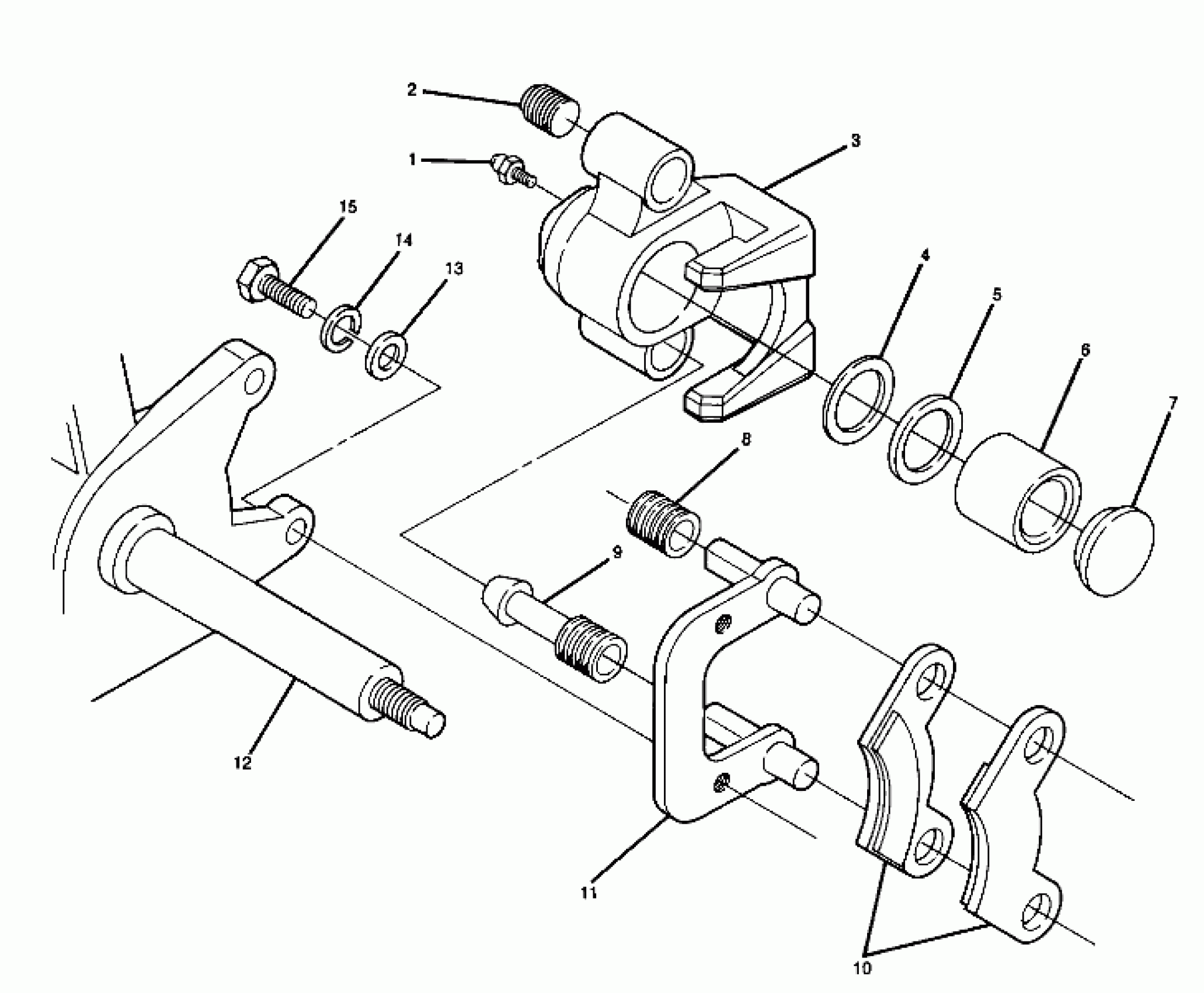 2
1
3
15
14
13
4
5
6
7
8
9
12
11
10