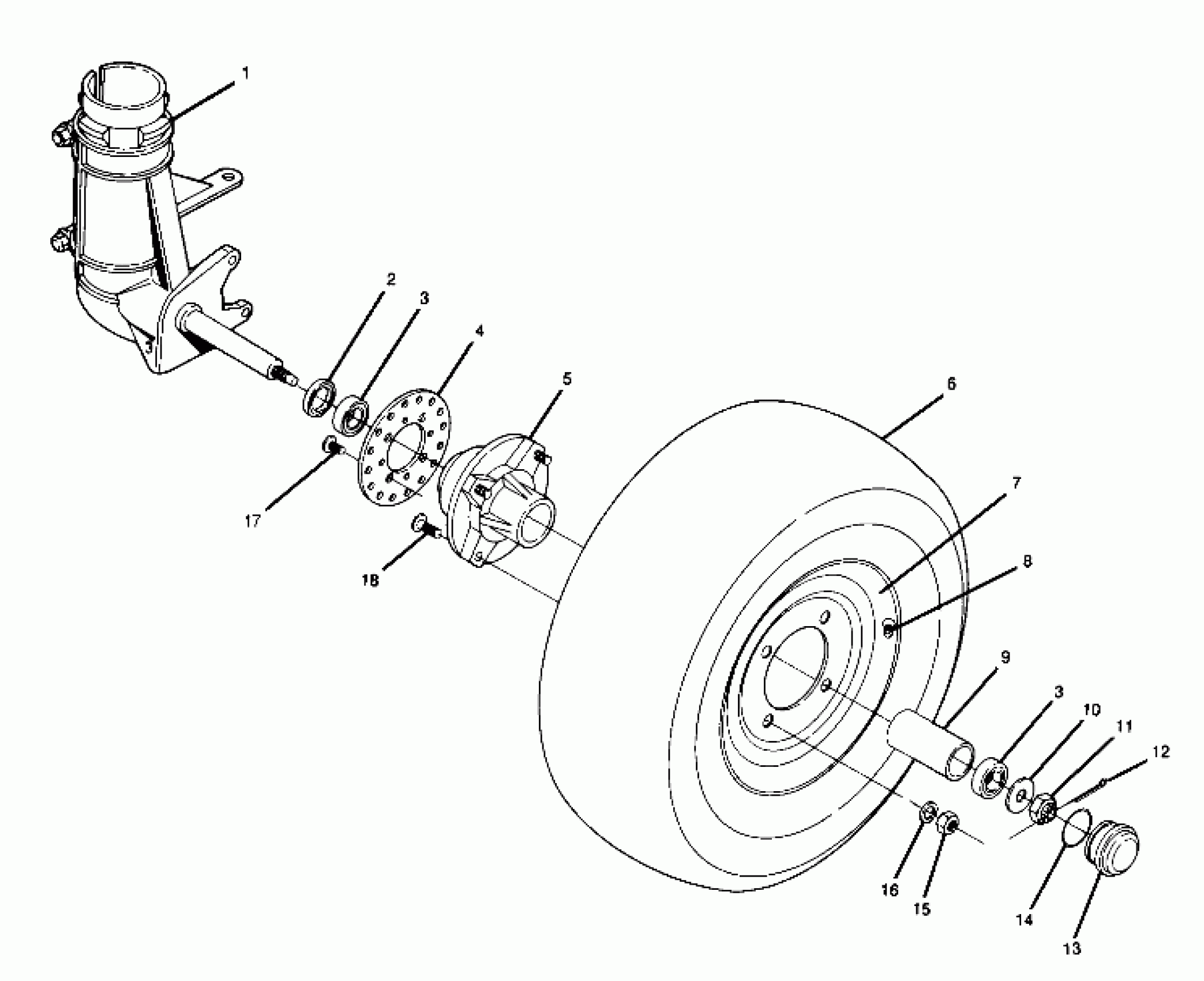 1
2
3
4
5
6
17
18
7
8
9
3
10
11
12
16
15
14
13