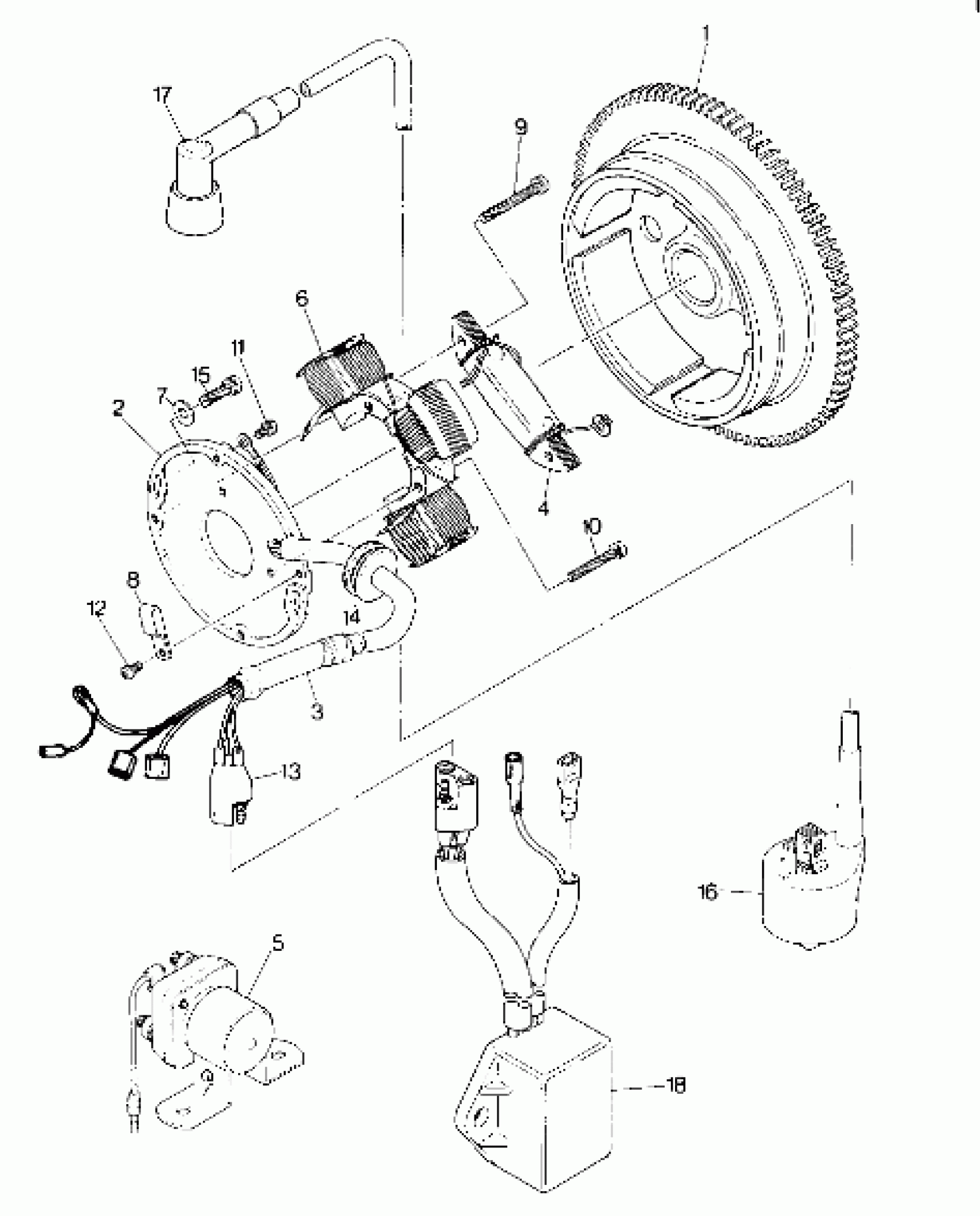 1
17
9
6
11
15
7
2
4
10
8
12
14
3
13
16
5
18