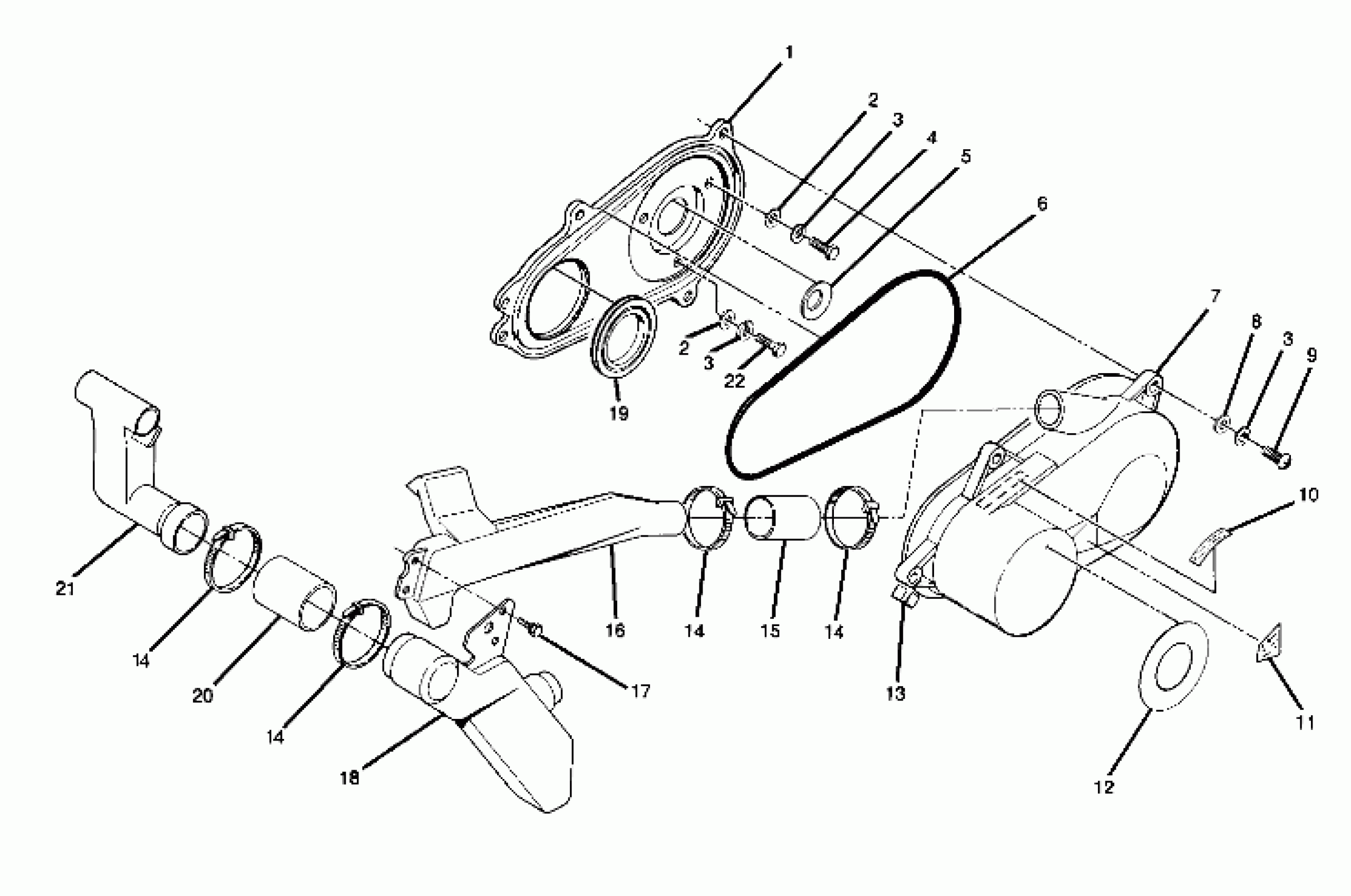 1
2
3
4
5
6
7
8
3
9
2
3
22
19
10
21
14
20
14
18
17
16
14
15
14
13
12
11