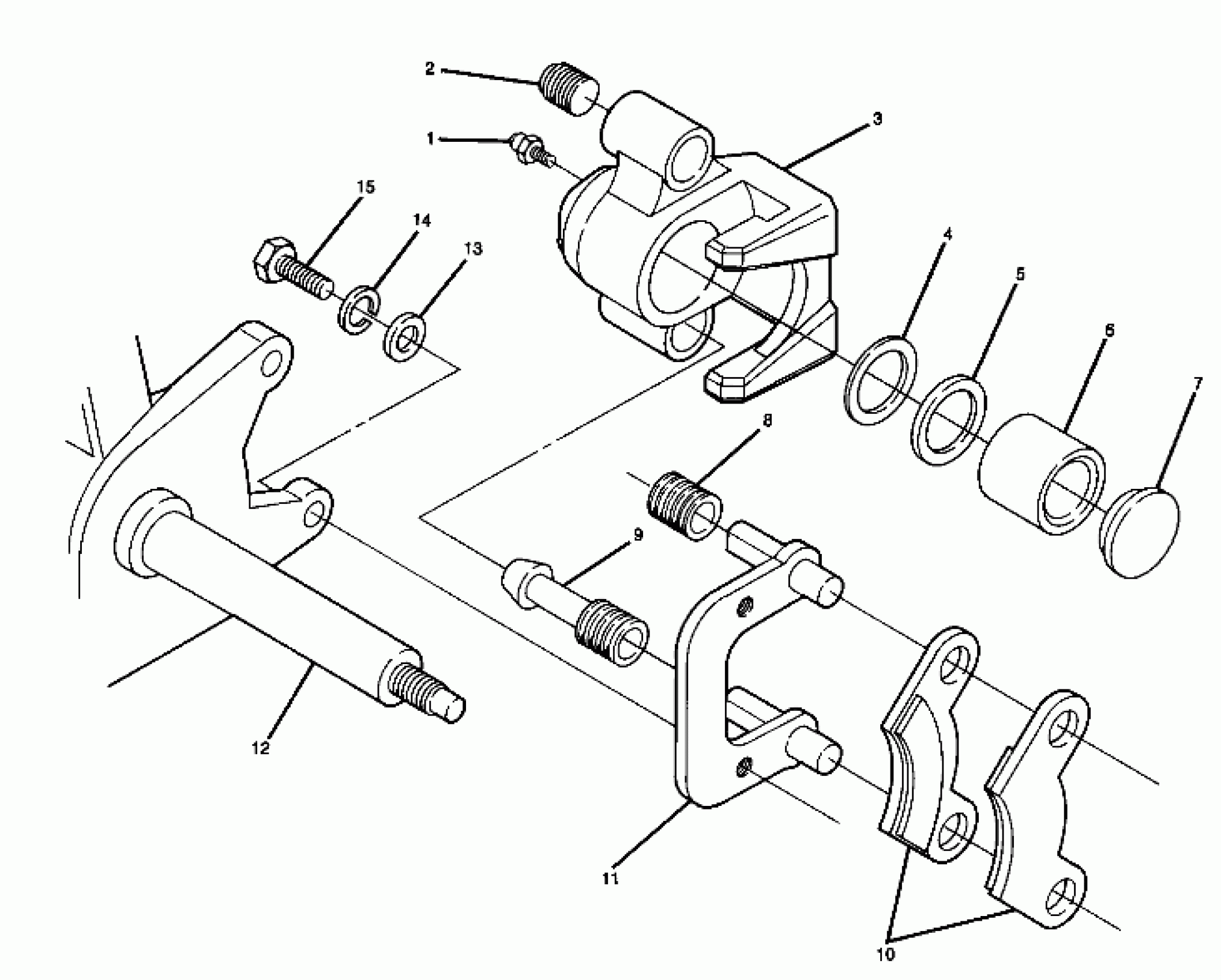 2
1
3
15
14
13
4
5
6
7
8
9
12
11
10