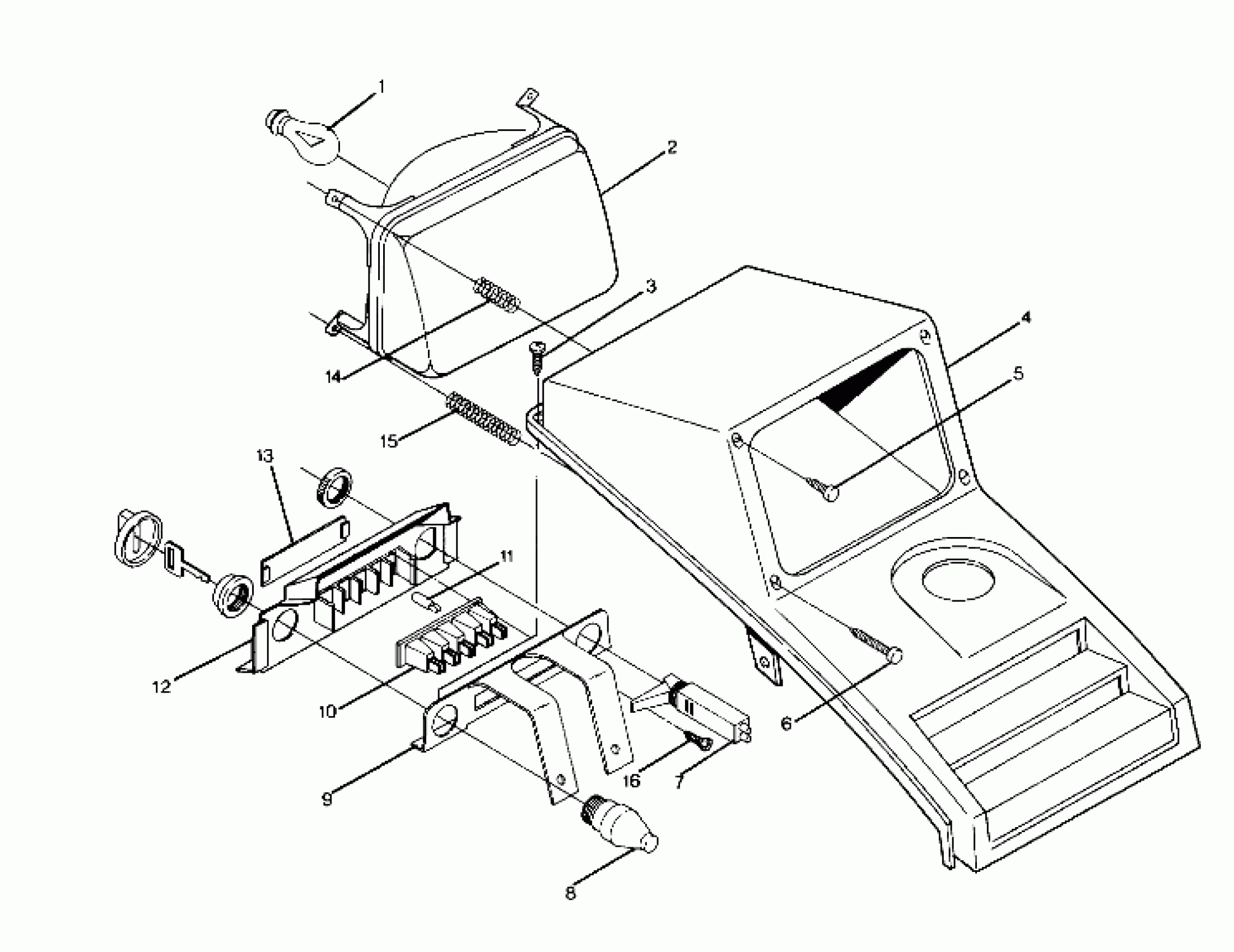 1
2
3
4
5
14
15
13
11
12
10
6
9
16
7
8