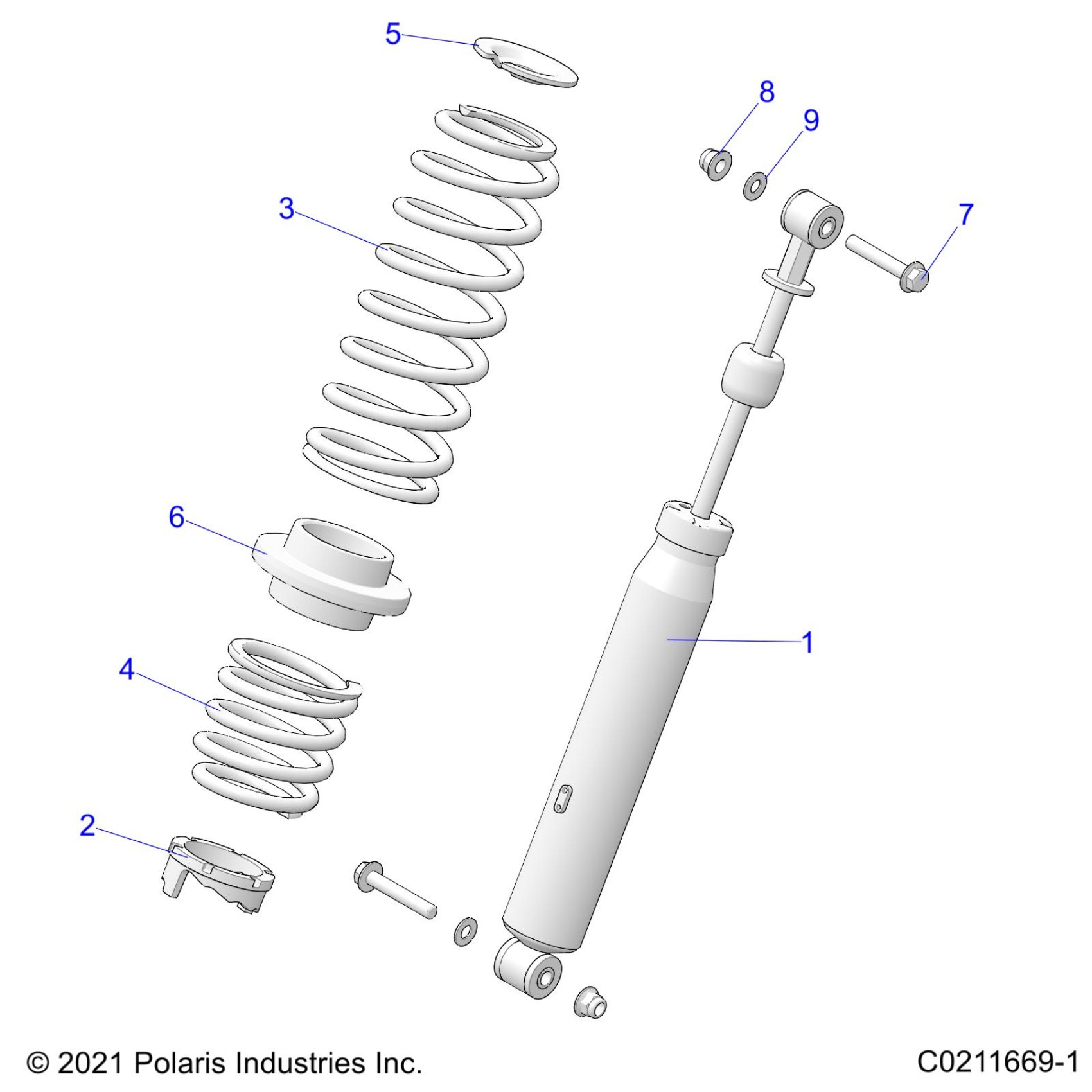 5

8

9

3

7

6

1

4

2

© 2021 Polaris Industries Inc.

C0211669-1