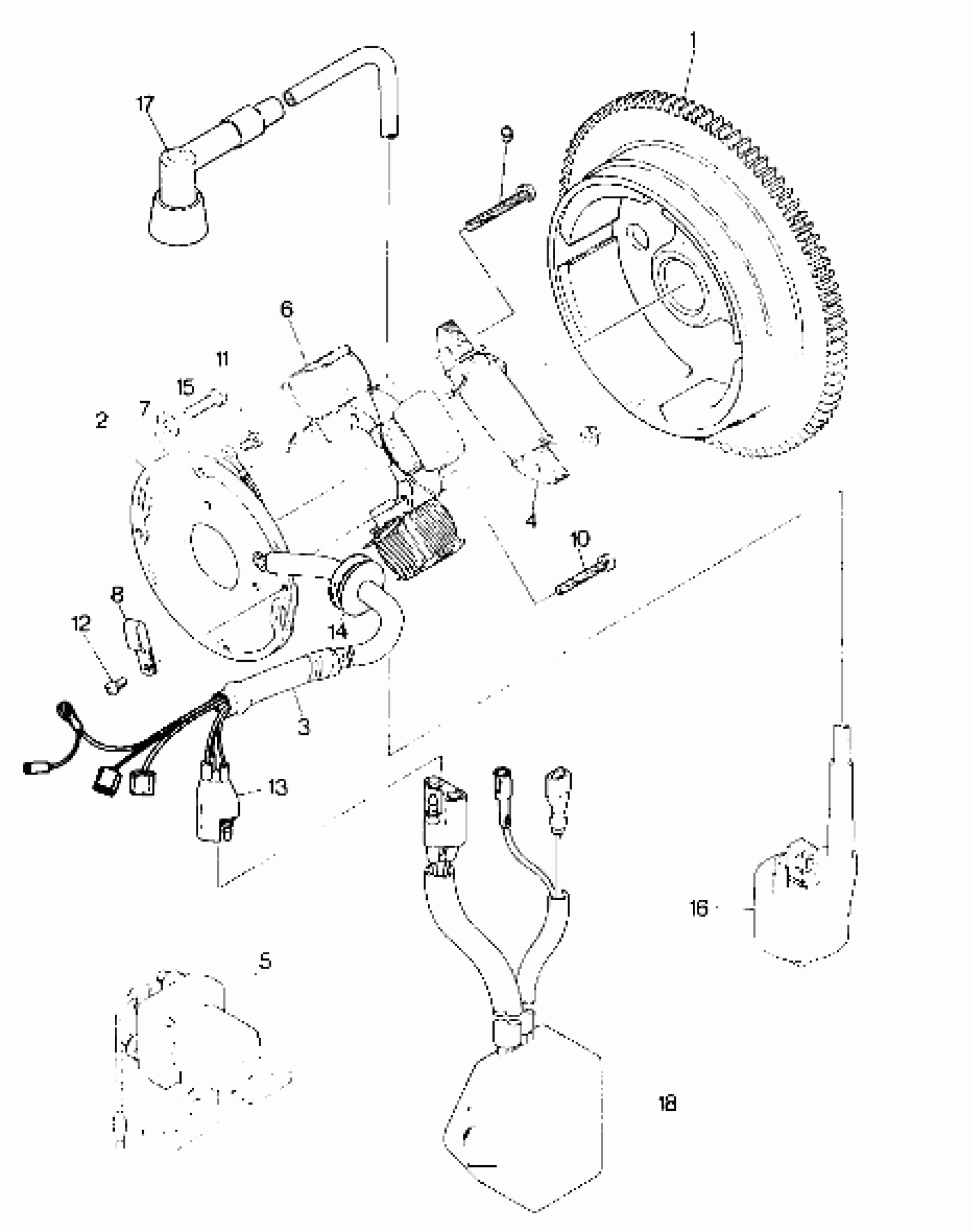 1
17
9
6
11
15
7
2
4
10
8
12
14
3
13
16
5
18