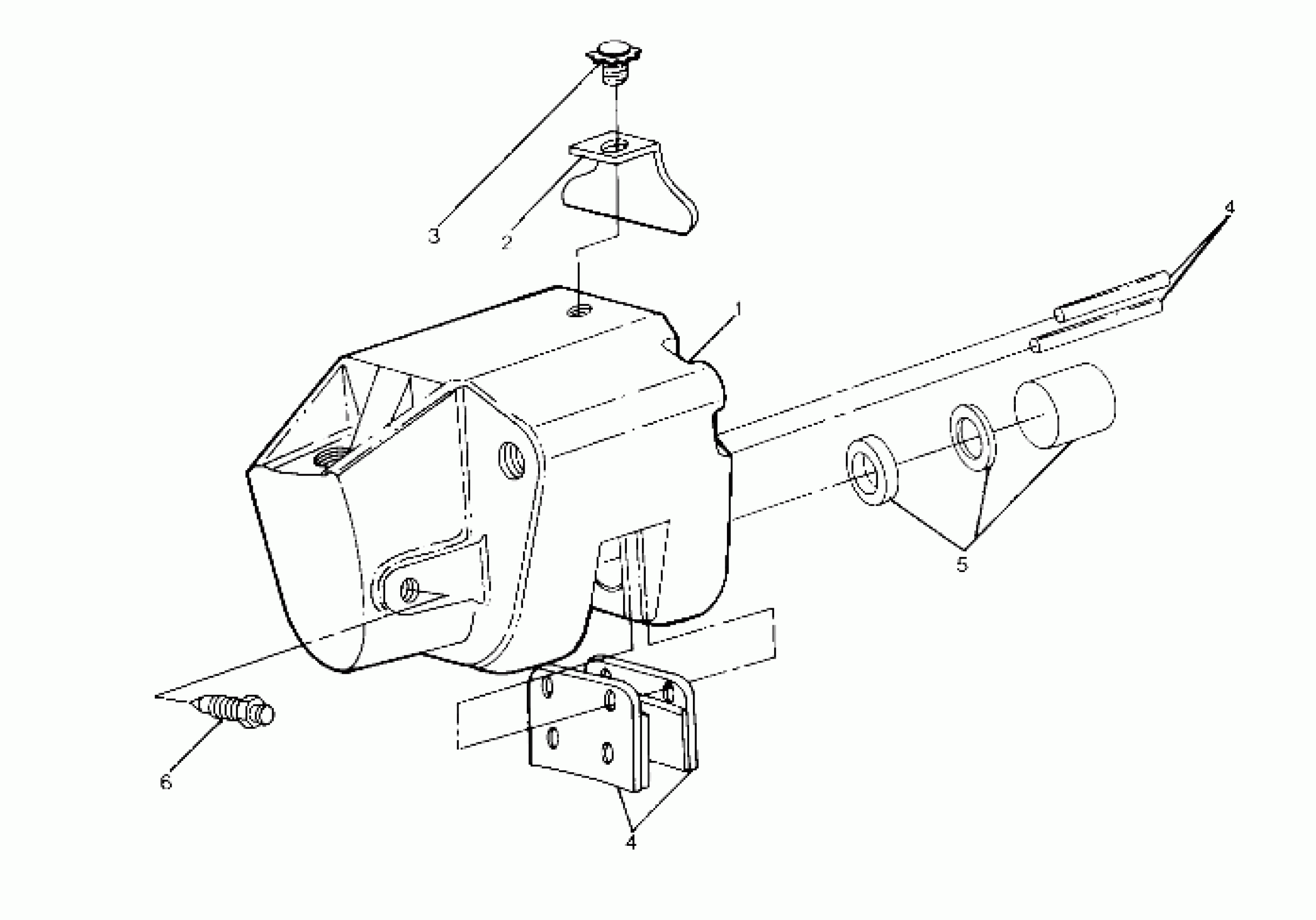 3
2
4
1
5
6
4