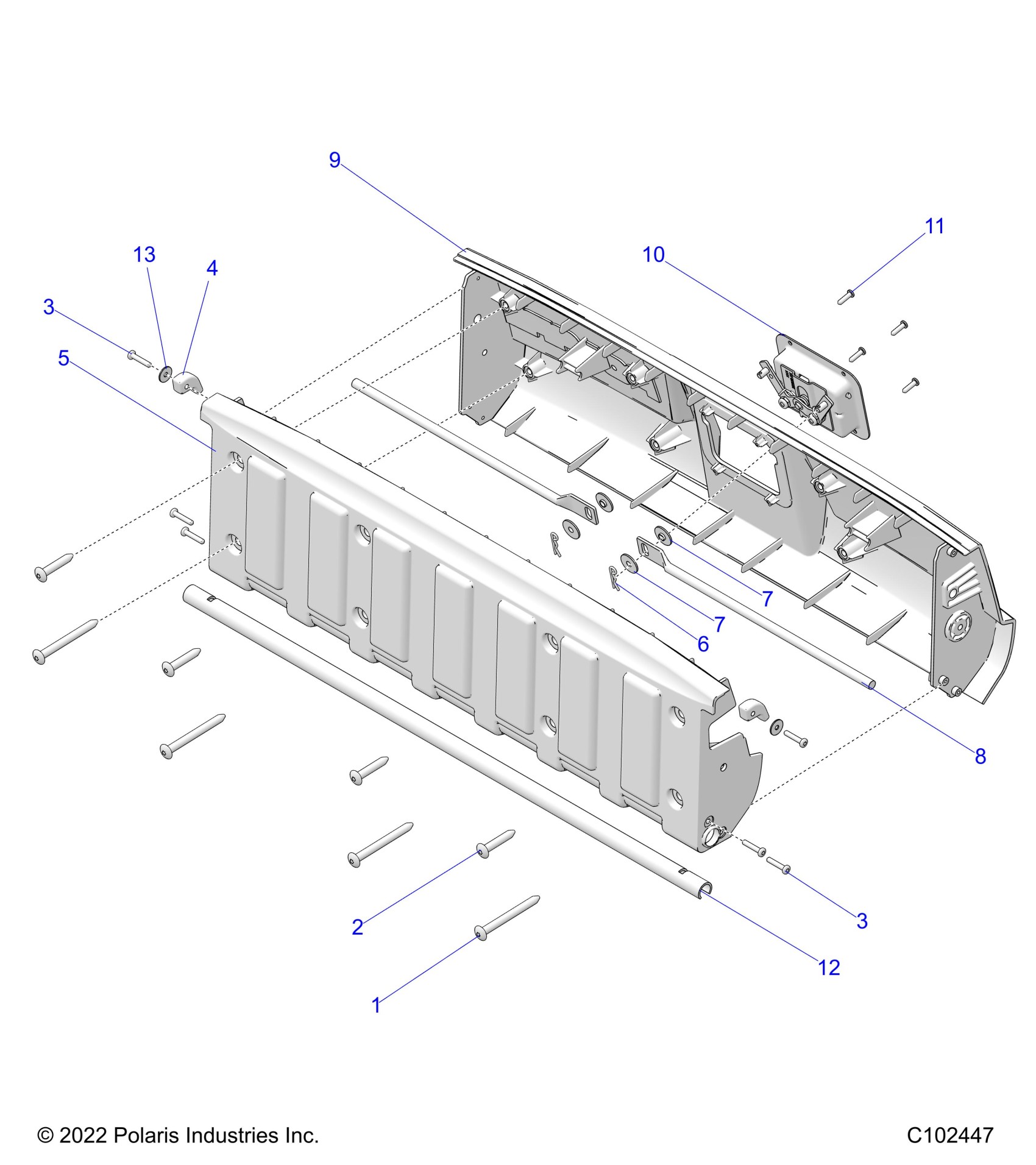 9

11

10

13

4

3

5

7

7

6

8

3

2

12

1

© 2022 Polaris Industries Inc.

C102447