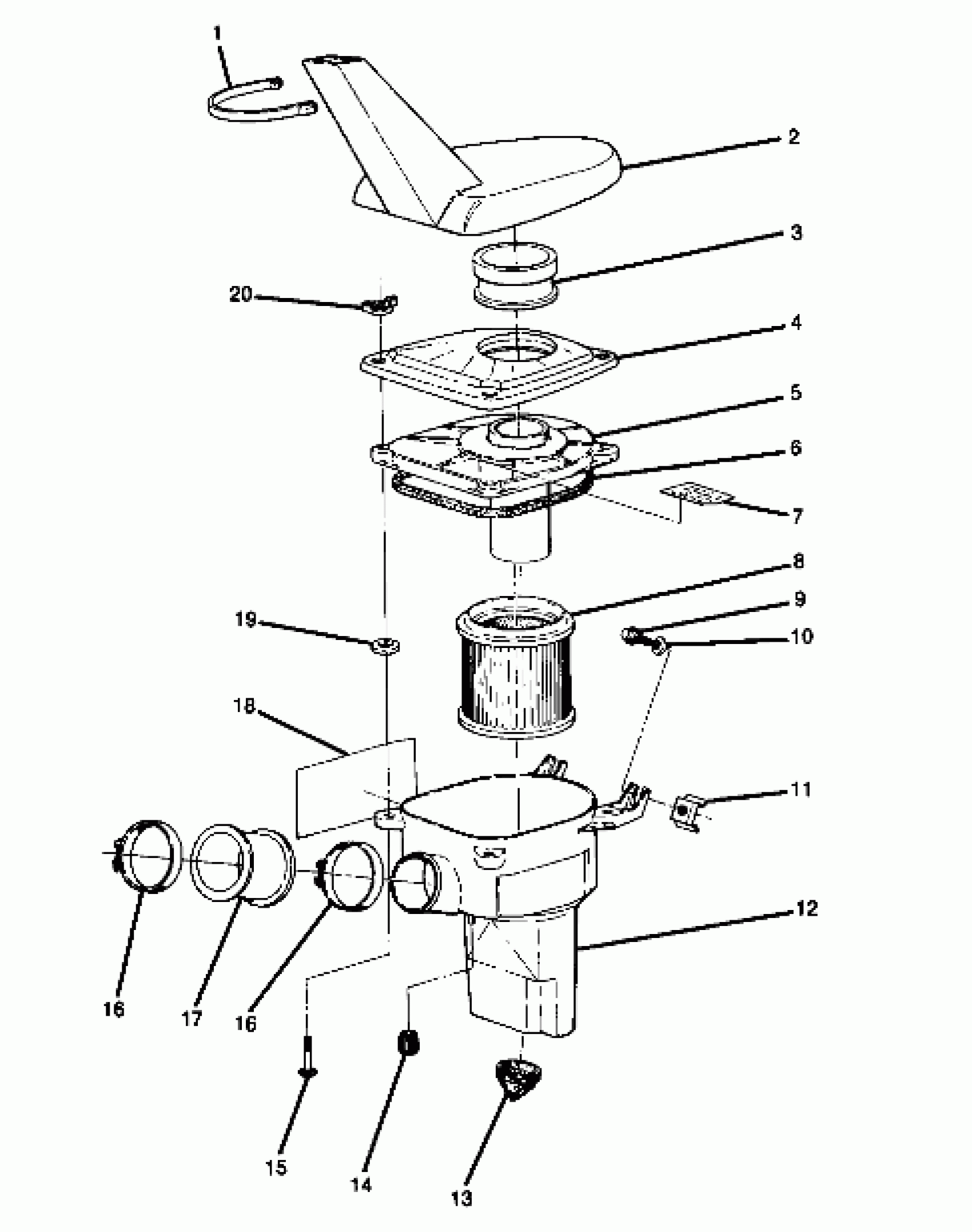 1
2
3
20
4
5
6
7
8
9
10
19
18
11
12
16
17
16
15
14
13