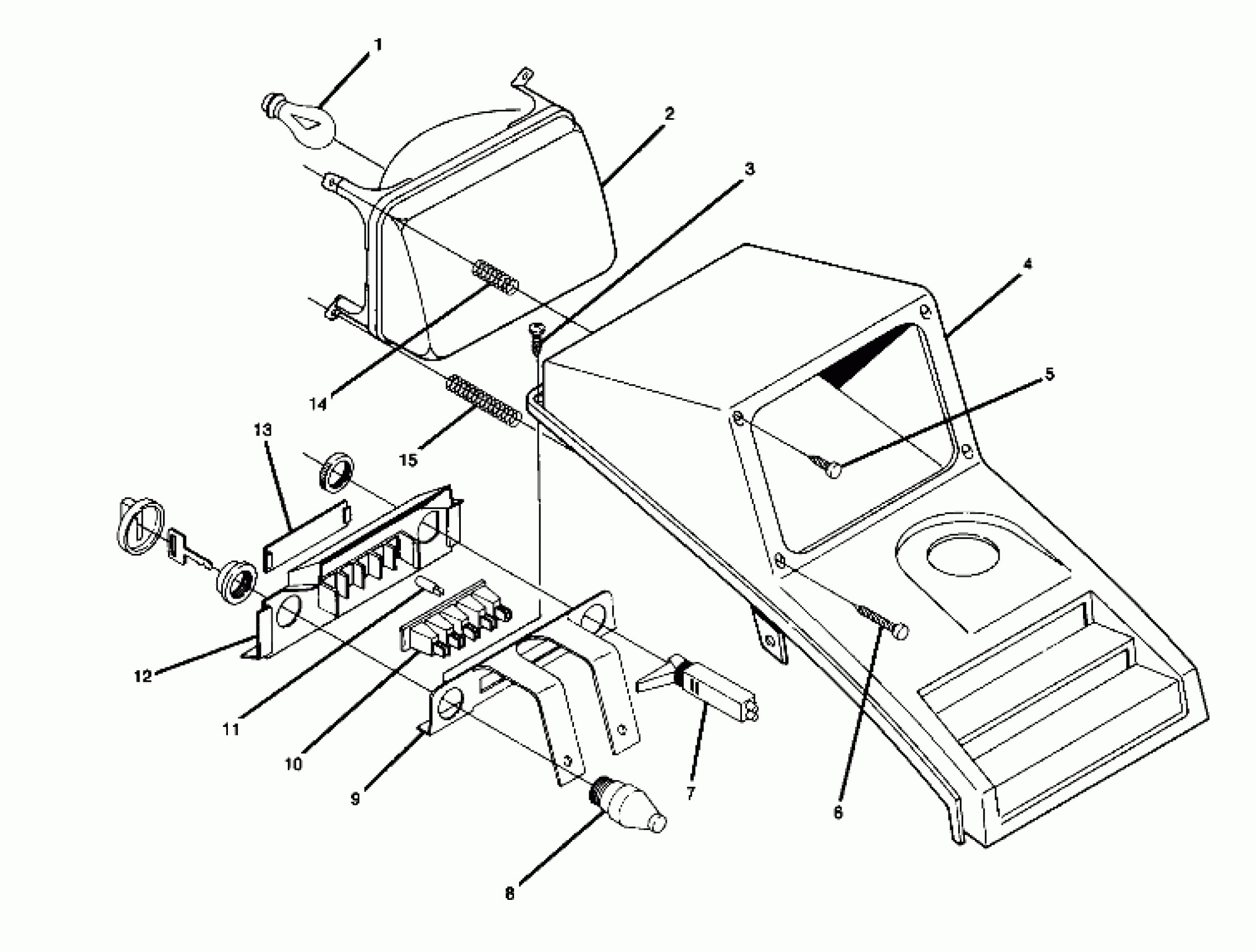 1
2
3
4
5
14
15
13
12
11
10
9
8
7
6