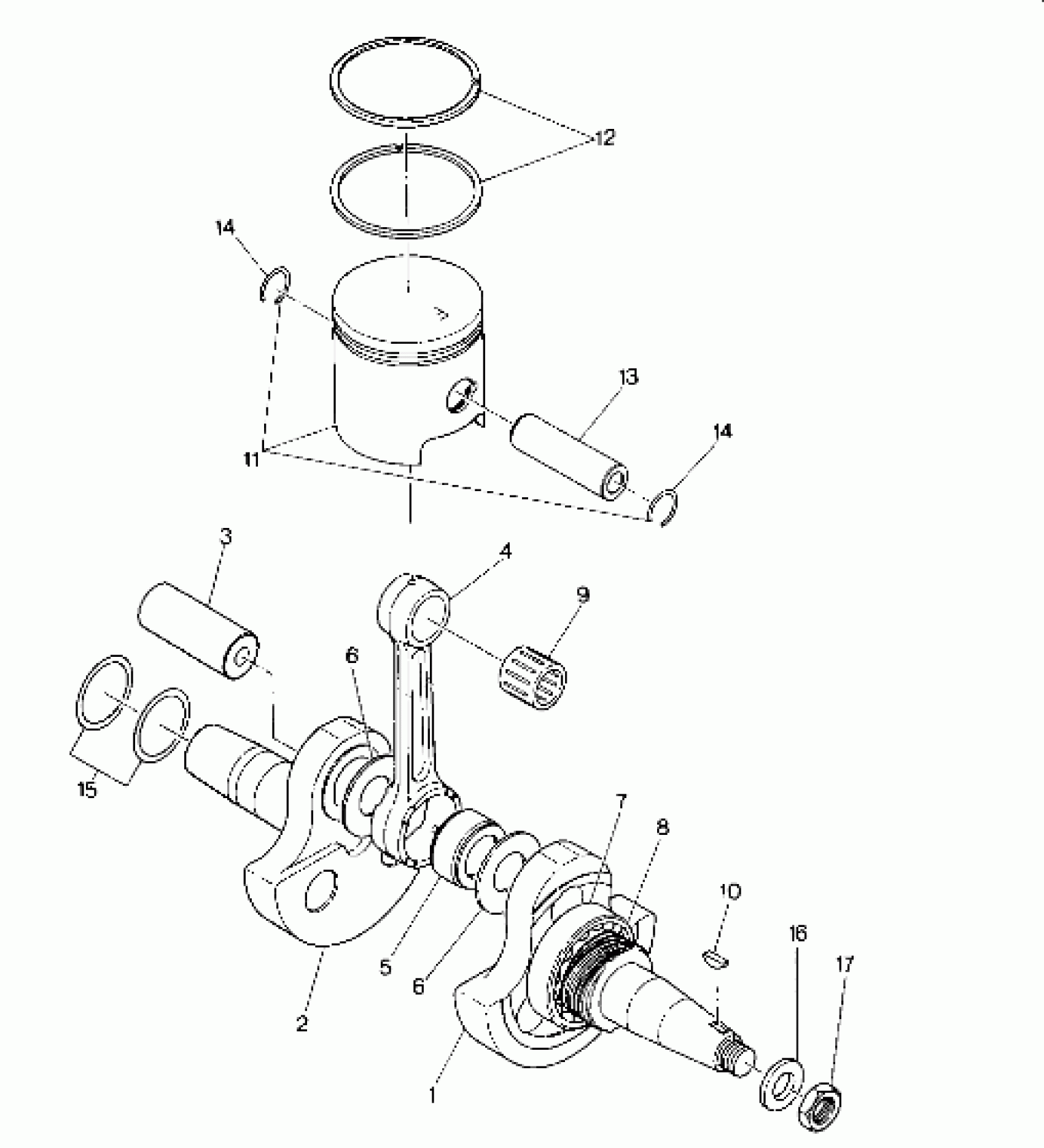 12
14
13
14
11
3
4
9
6
15
7
8
10
16
17
5
6
2
1