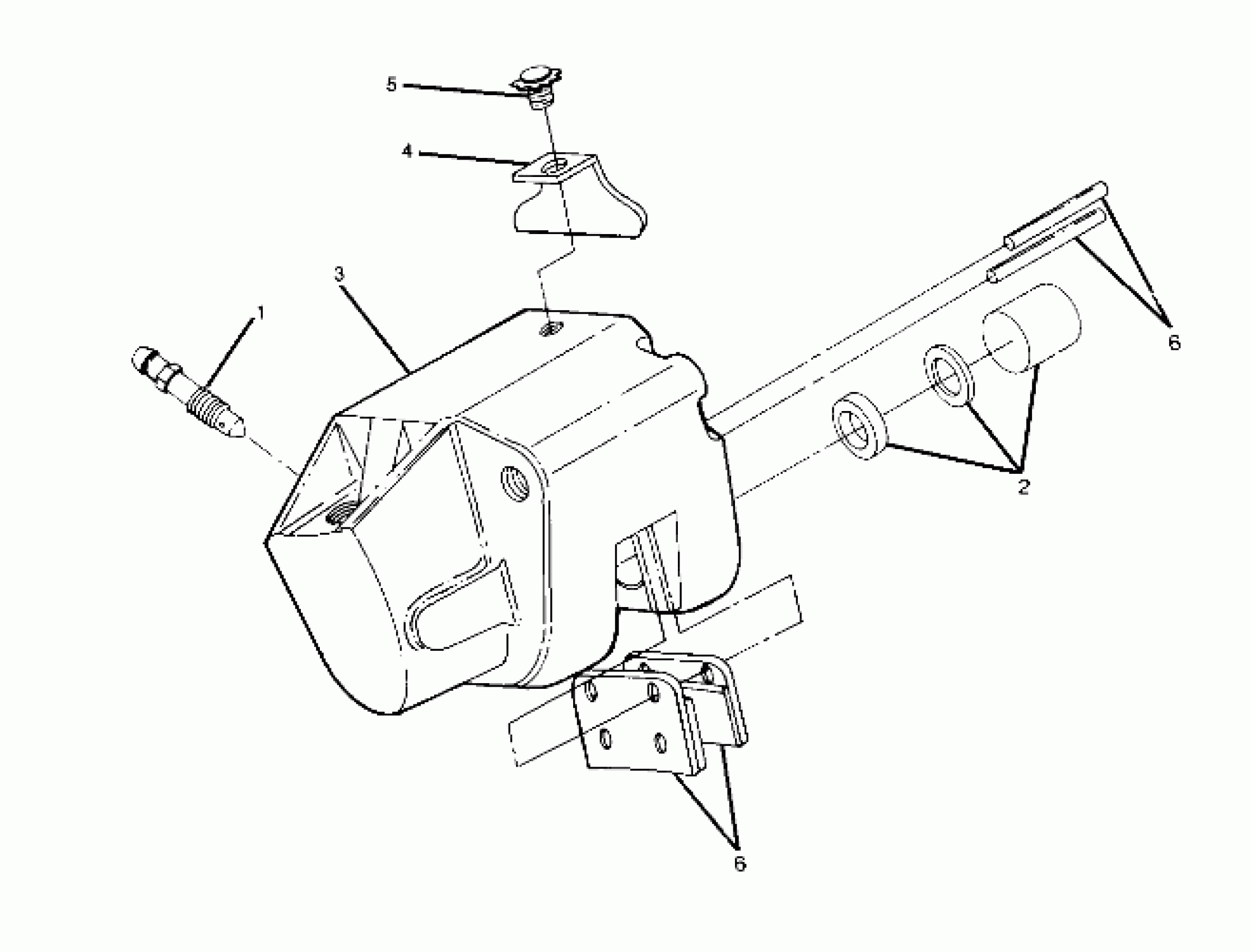 5
4
3
1
6
2
6