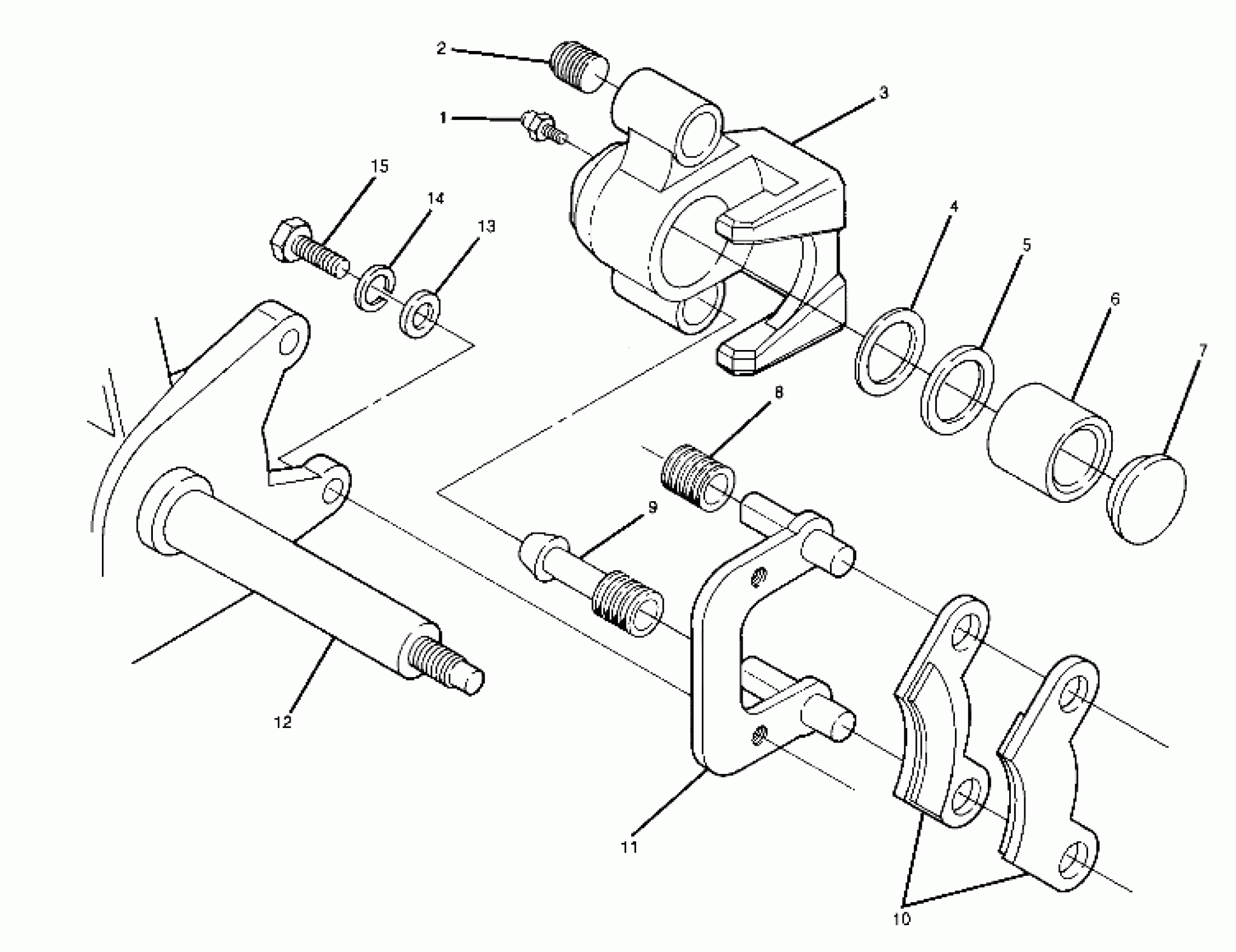 2
3
1
15
14
13
4
5
6
7
8
9
12
11
10