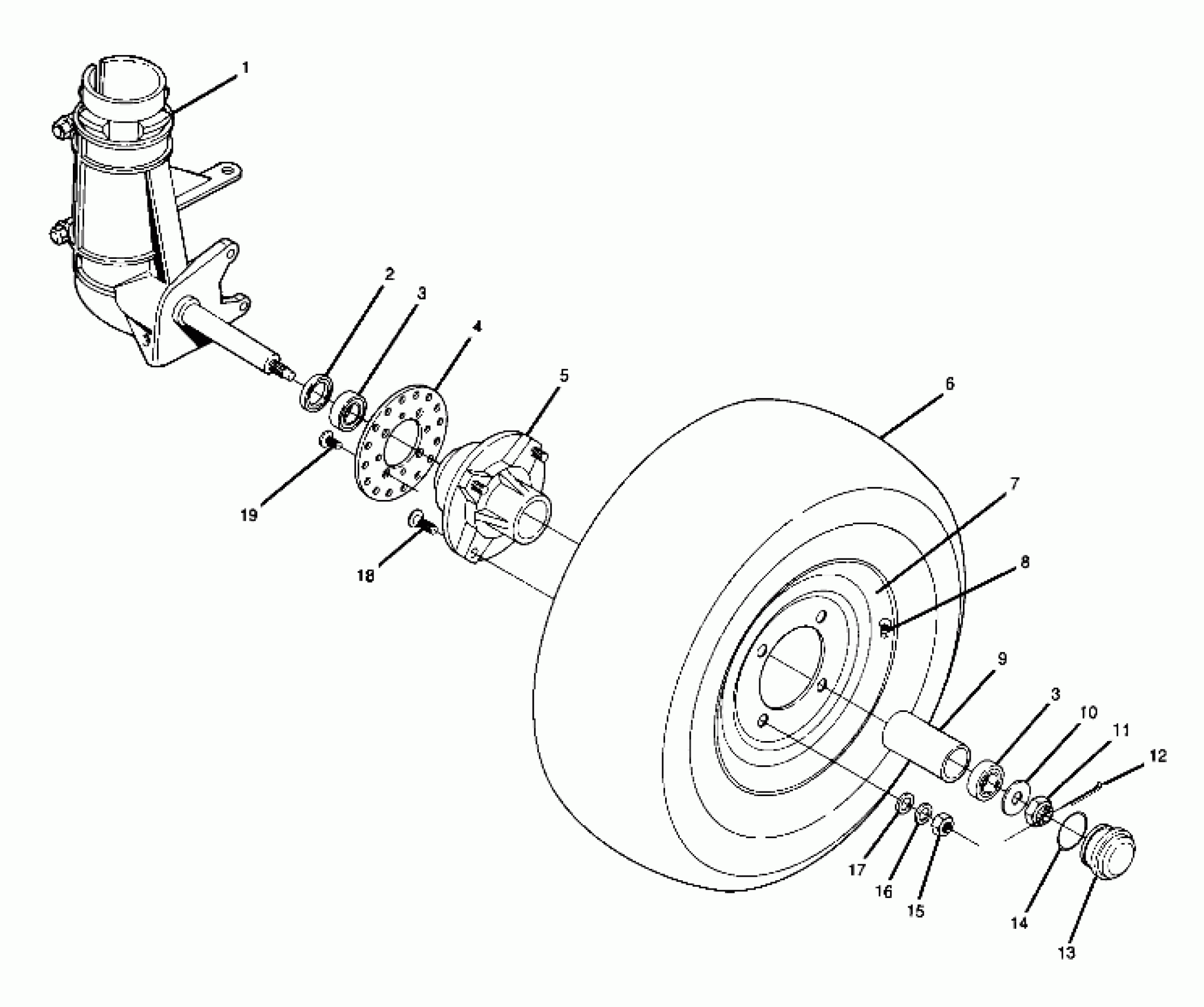 1
2
3
4
5
6
19
18
7
8
9
3
10
11
12
17
16
15
14
13