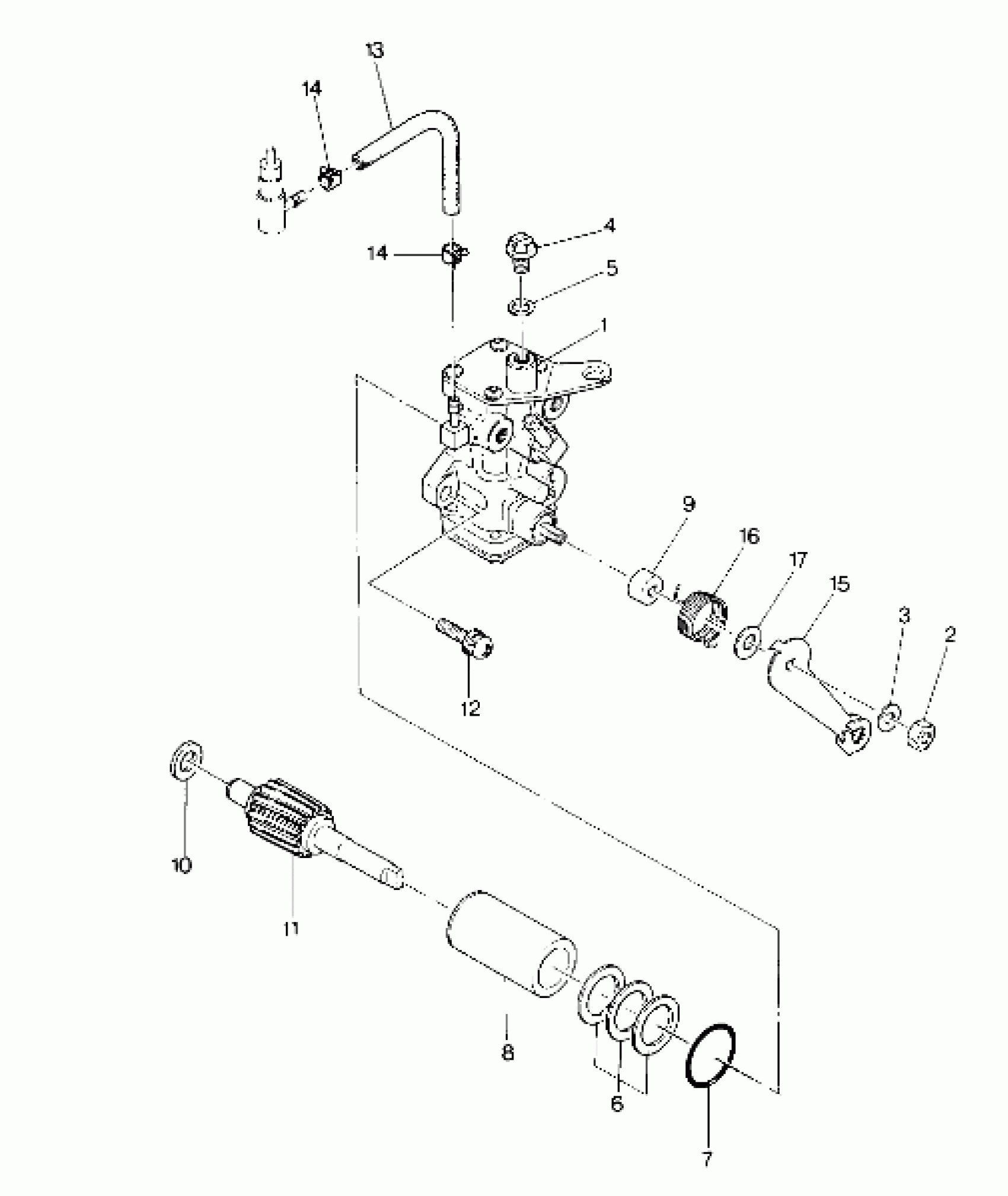 13
14
4
14
5
1
9
16
17
15
3
2
12
10
11
8
6
7