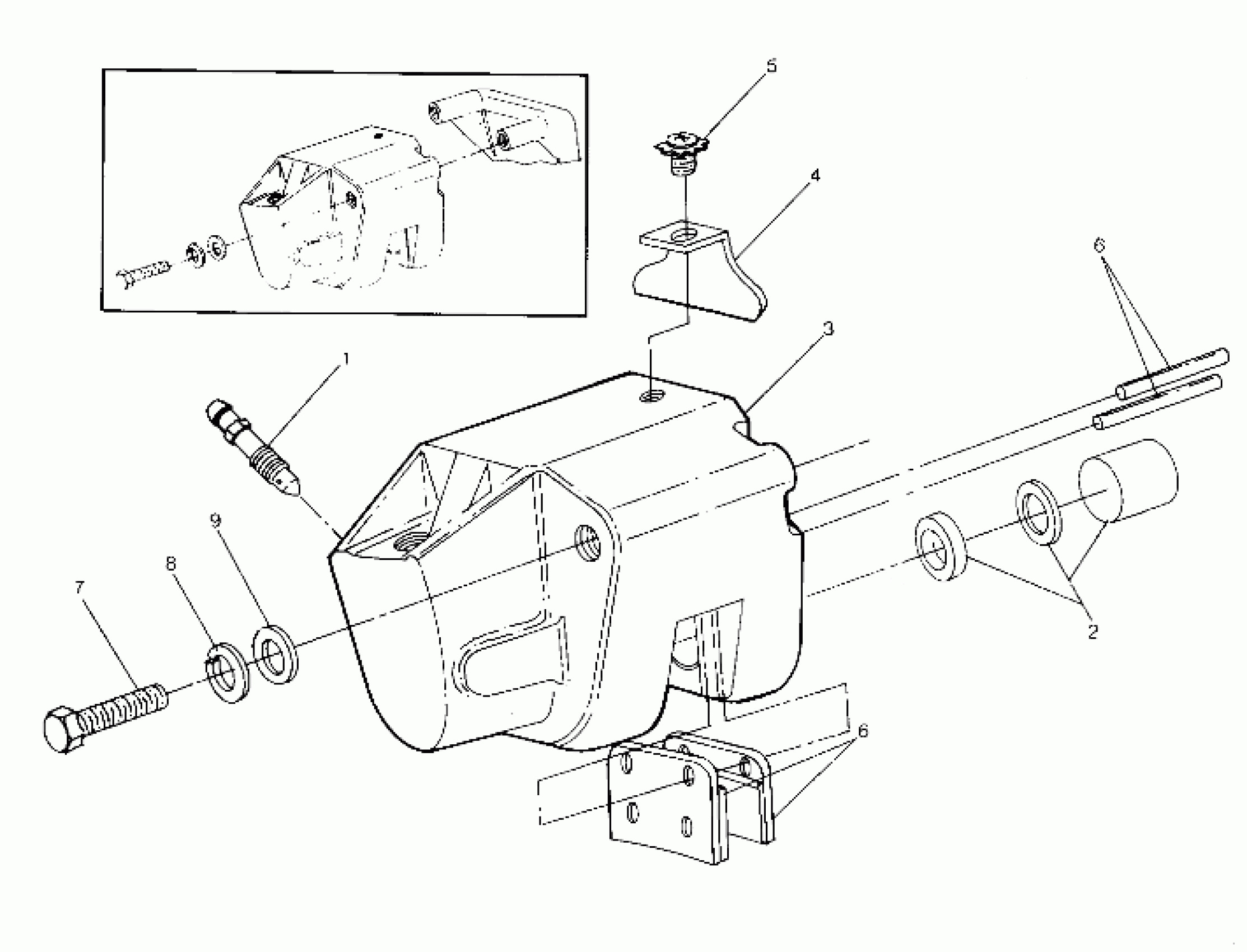 5
4
6
3
1
9
8
7
2
6