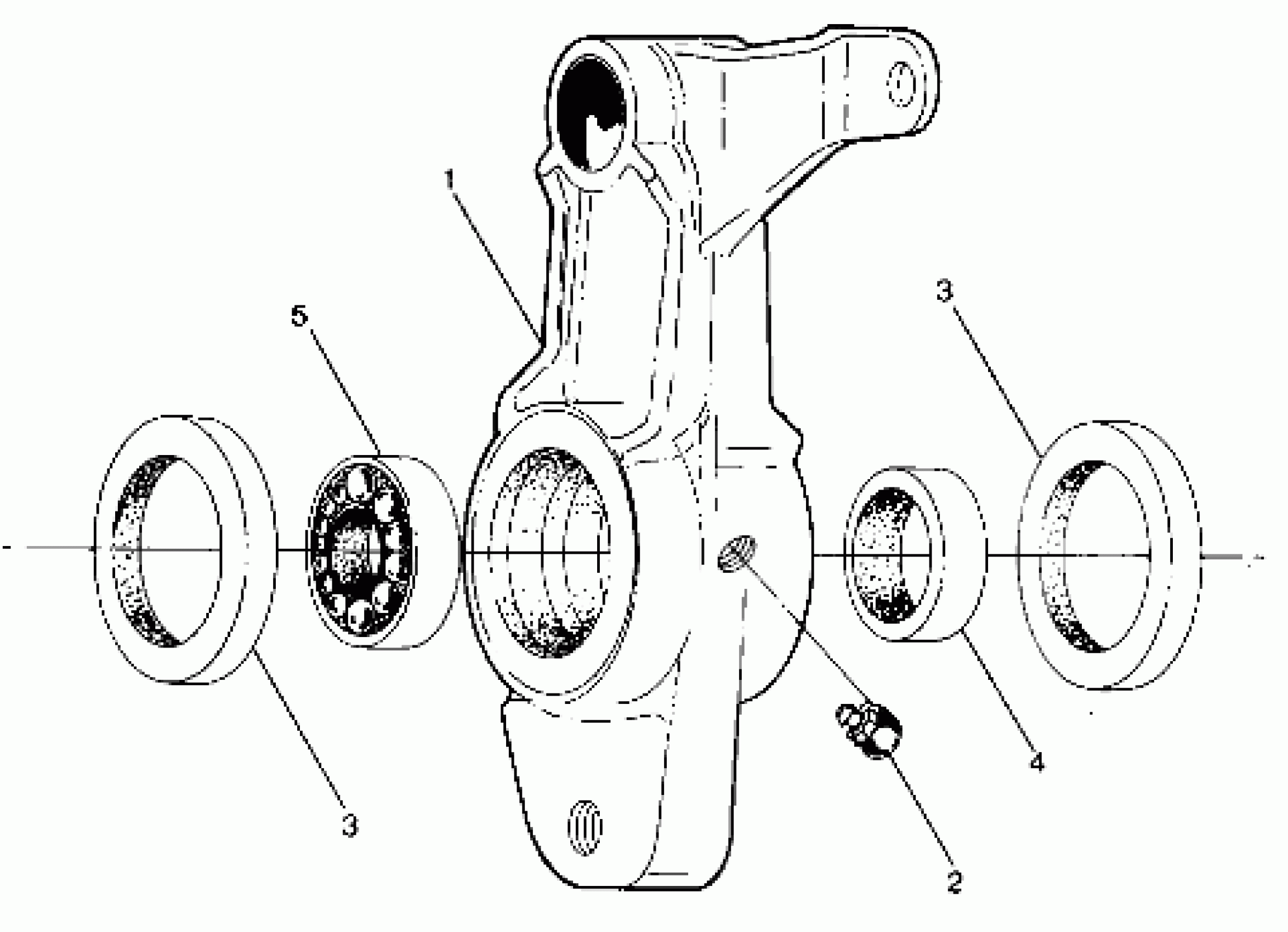 1
3
5
3
4
2