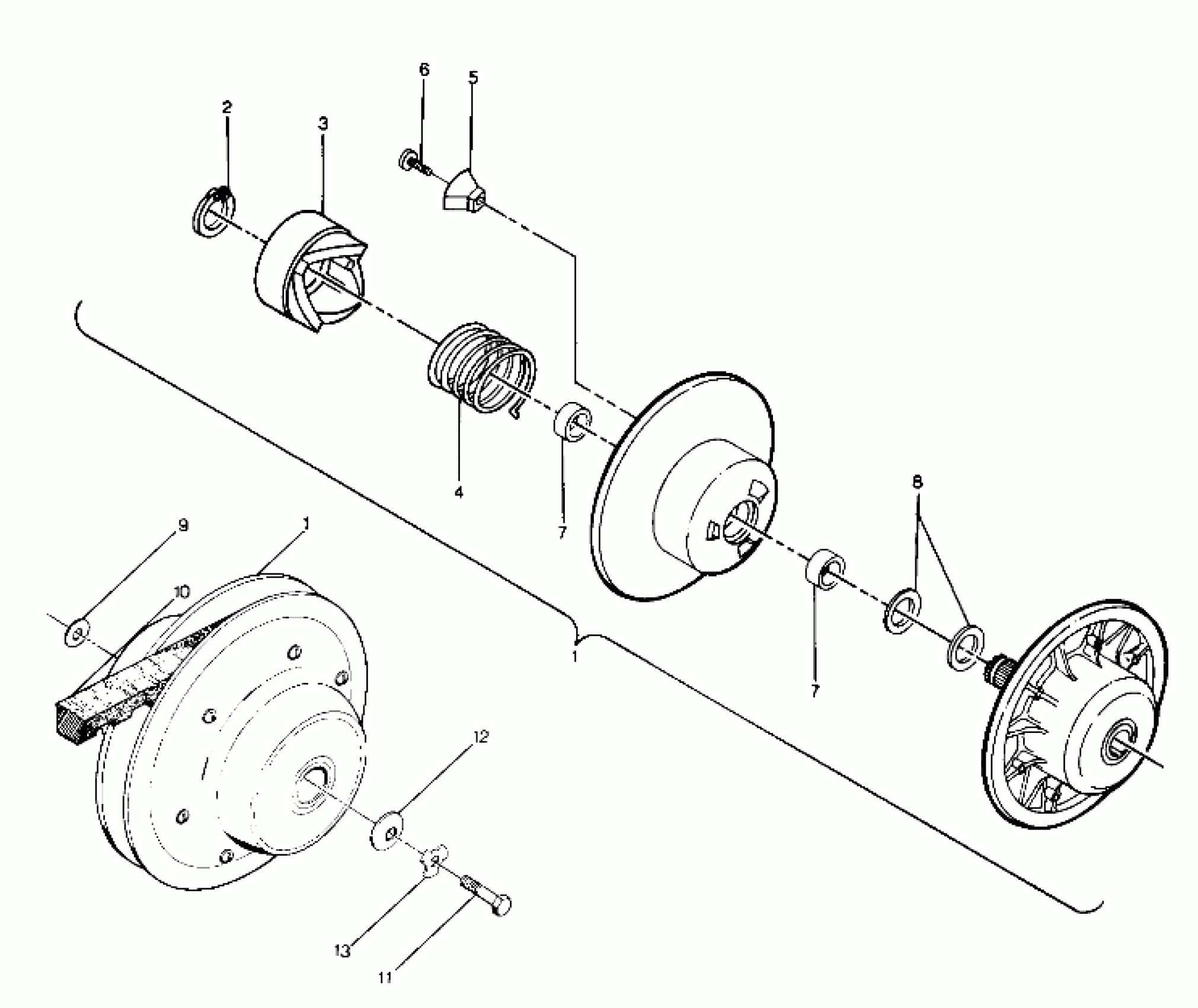 6
5
2
3
4
7
8
9
1
10
1
7
12
13
11