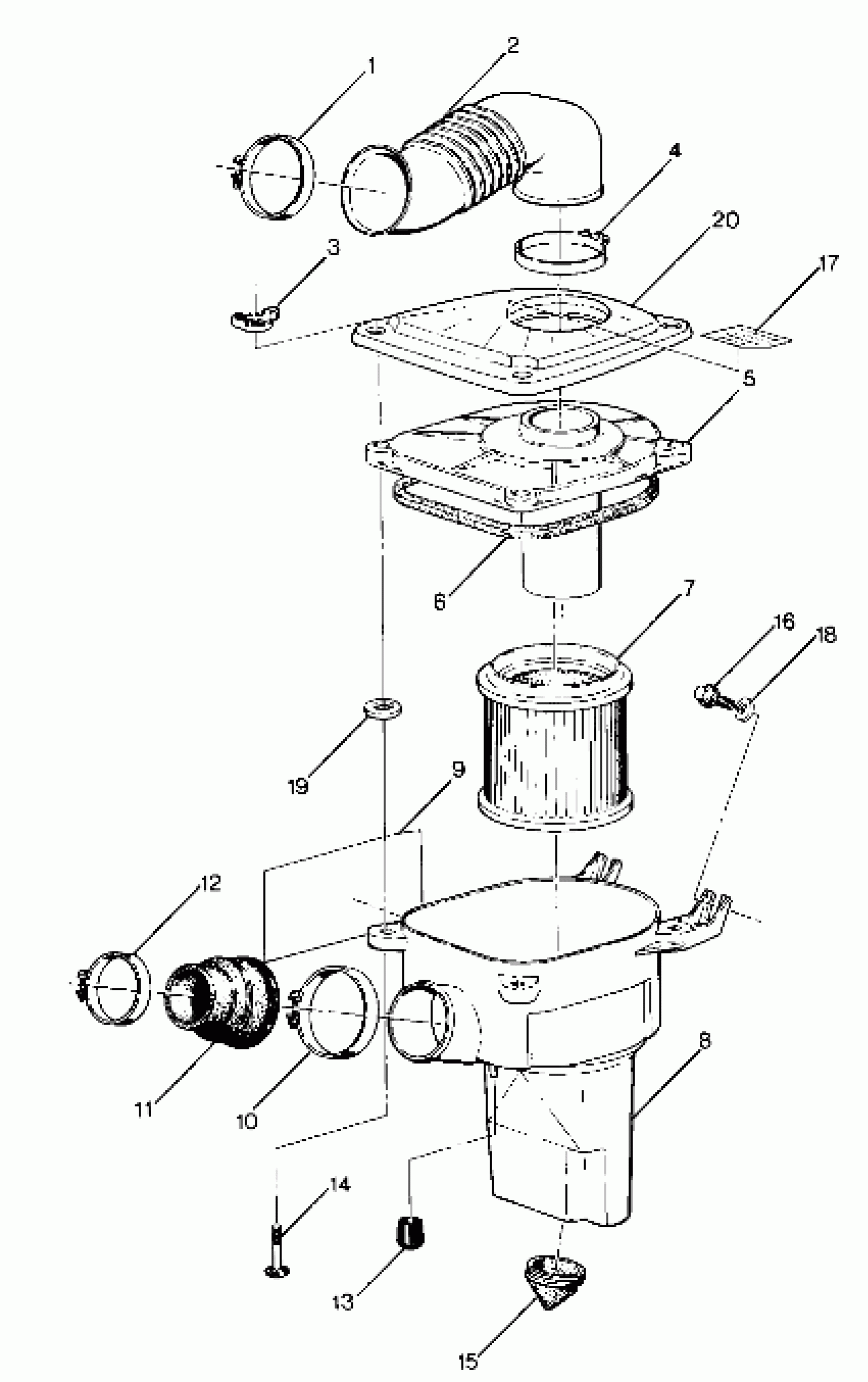 1
2
4
20
3
17
5
6
7
16
18
19
9
12
11
10
8
14
13
15