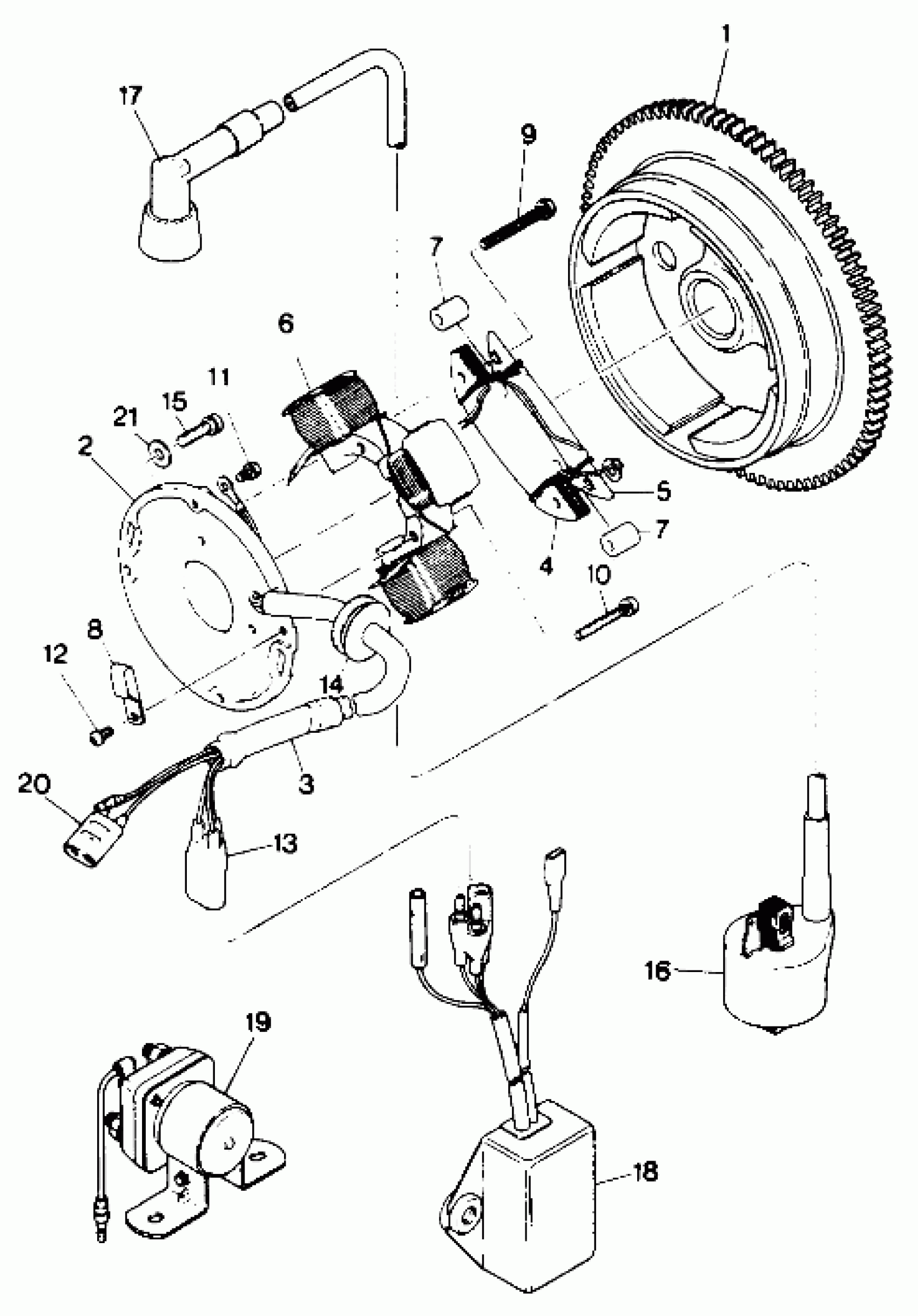 1
17
9
7
6
11
15
21
2
5
7
4
10
8
12
14
3
20
13
16
19
18