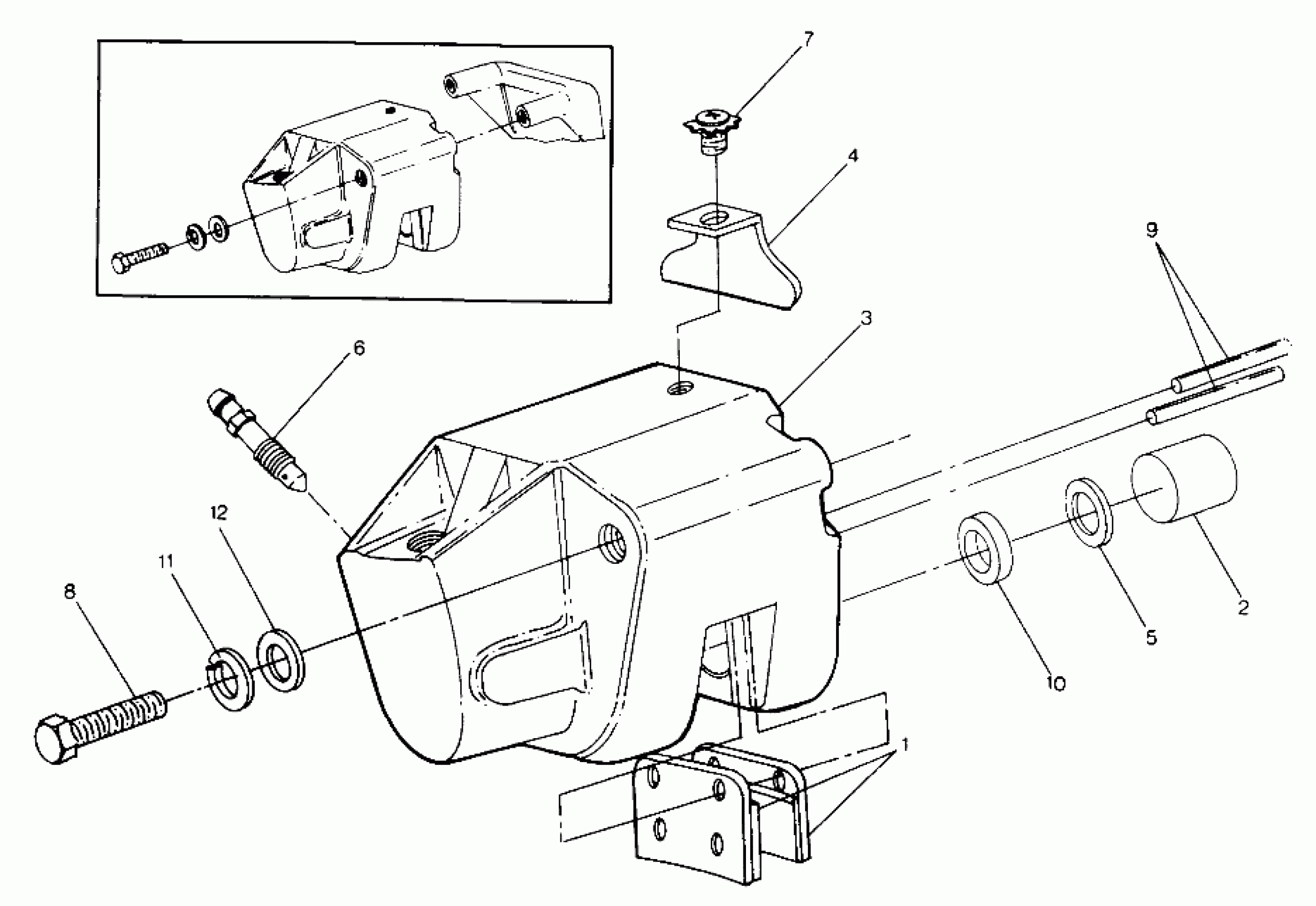 7
4
9
3
6
12
11
8
2
5
10
1