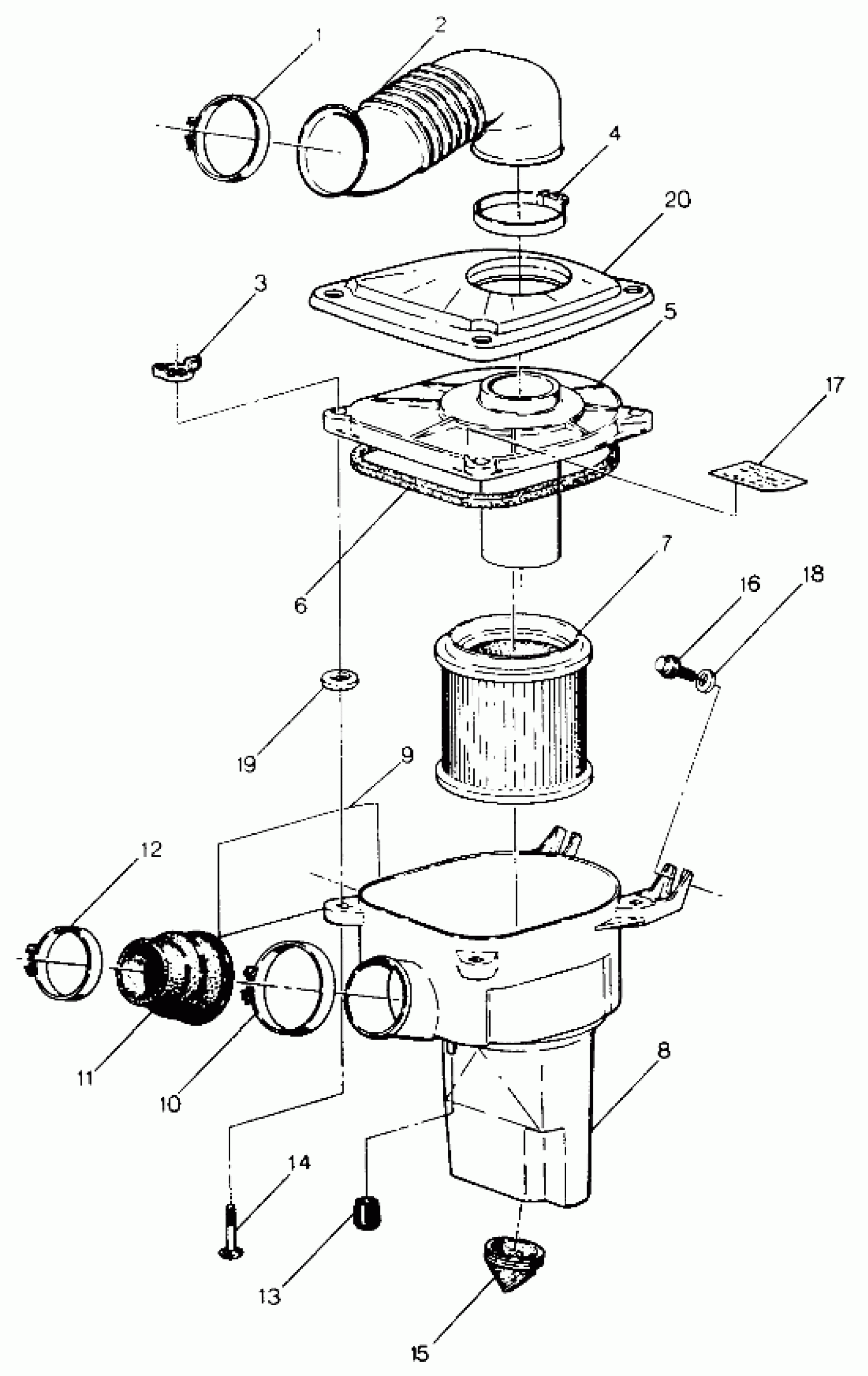 1
2
4
20
3
5
17
6
7
16
18
19
9
12
11
10
8
14
13
15