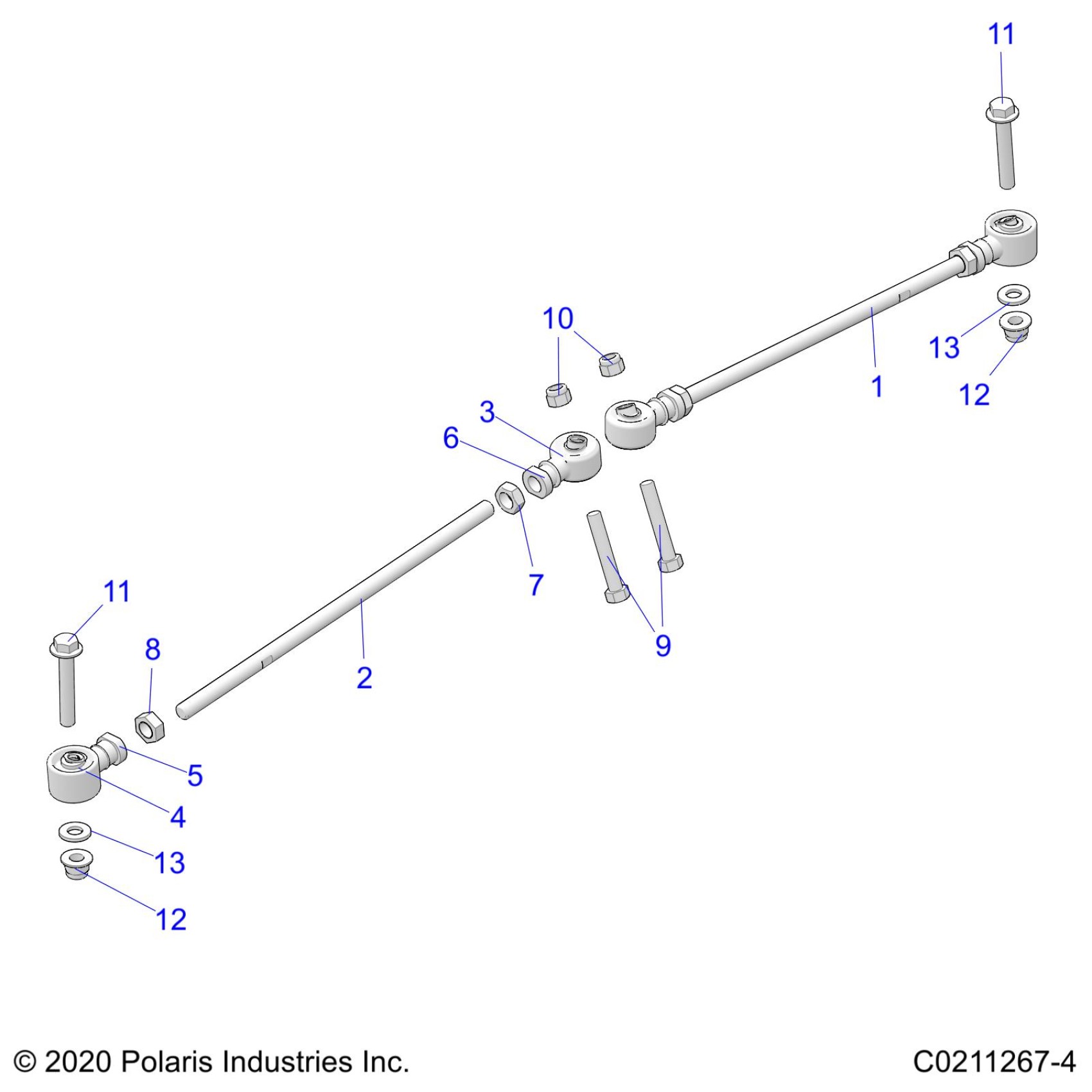 11

10

13

1

12

3

6

7

9

11

8

2

5

4

13

12

© 2020 Polaris Industries Inc.

C0211267-4