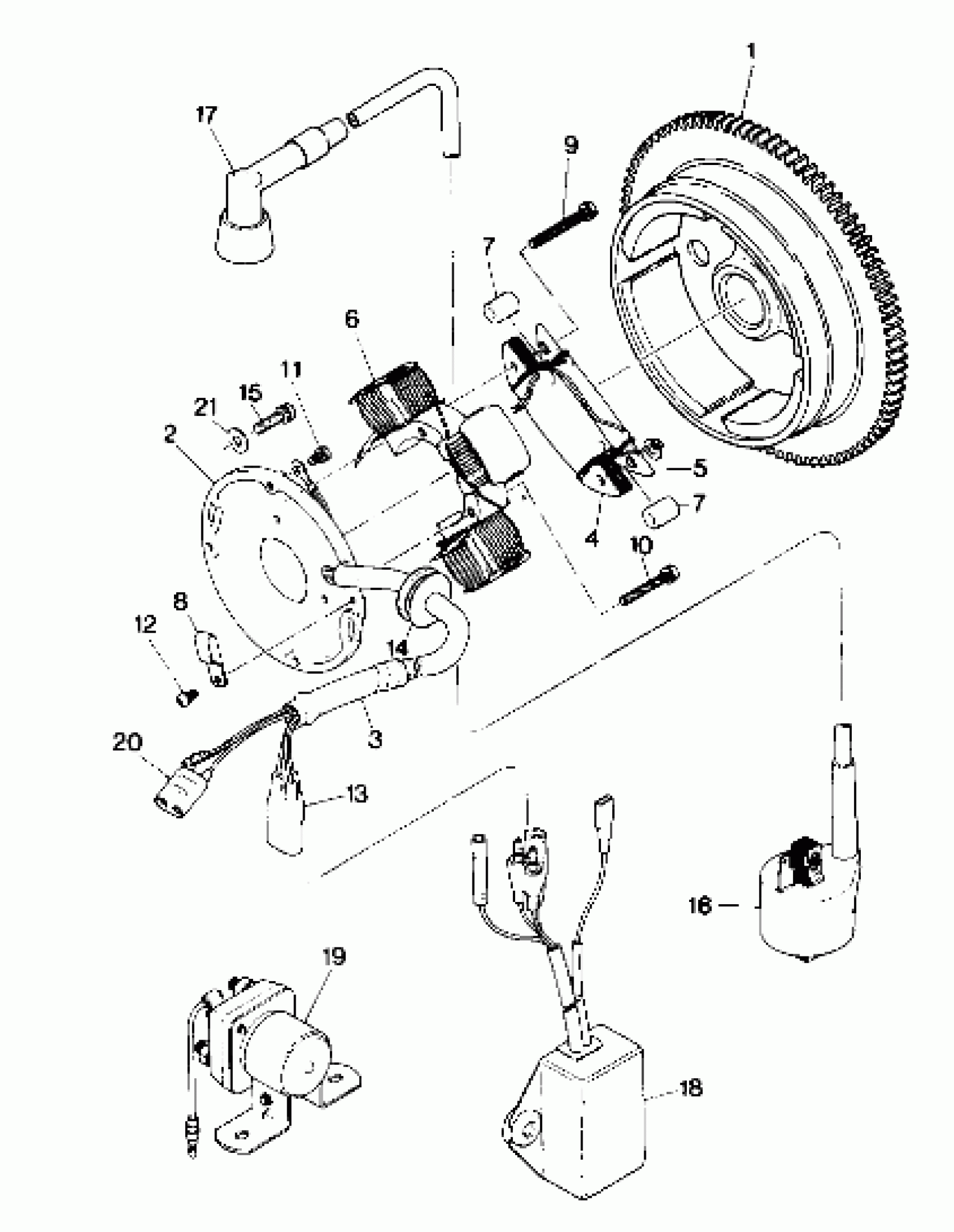 1
17
9
7
6
11
15
21
2
5
7
4
10
8
12
14
3
20
13
16
19
18