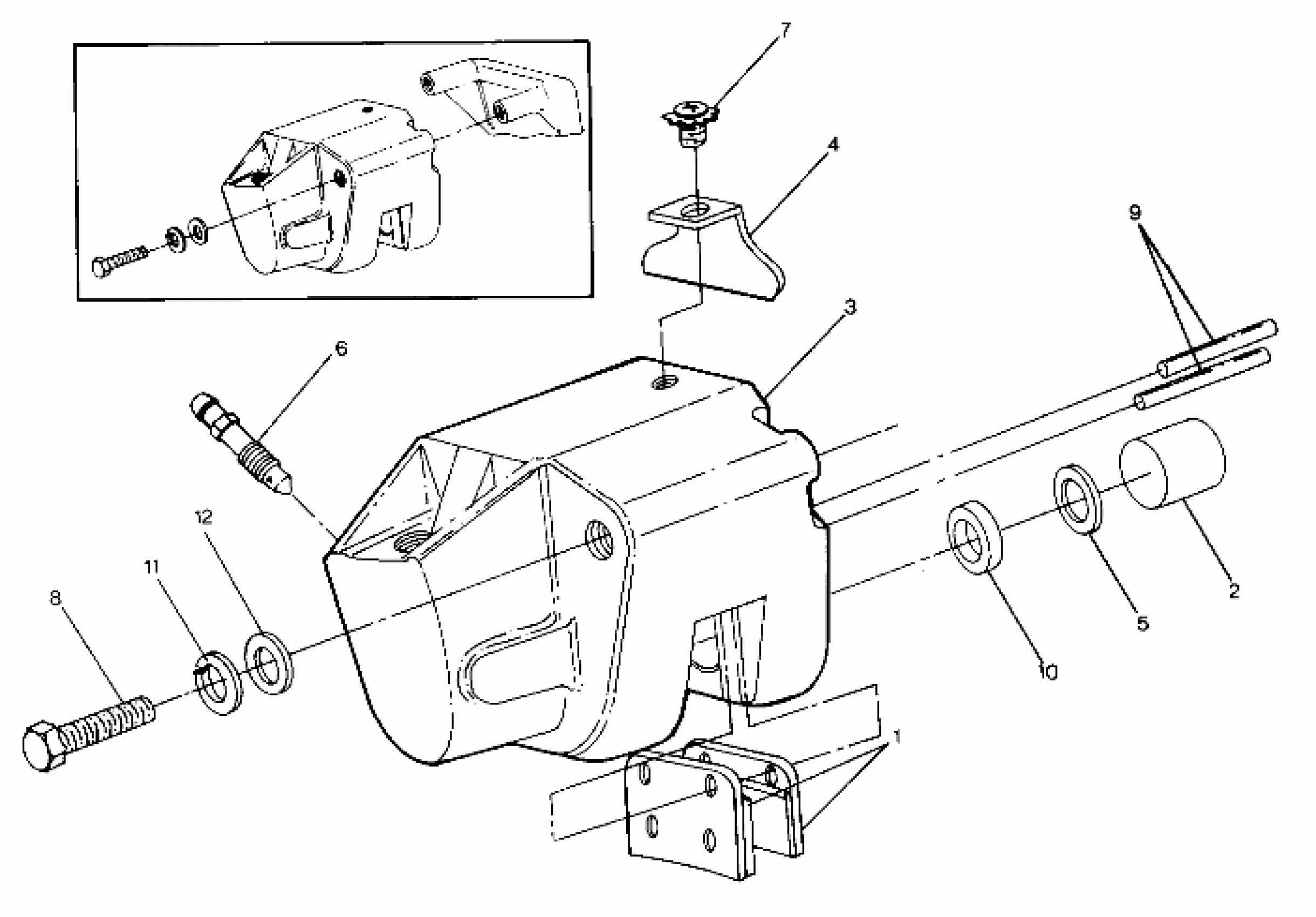 7
4
9
3
6
12
11
8
2
5
10
1