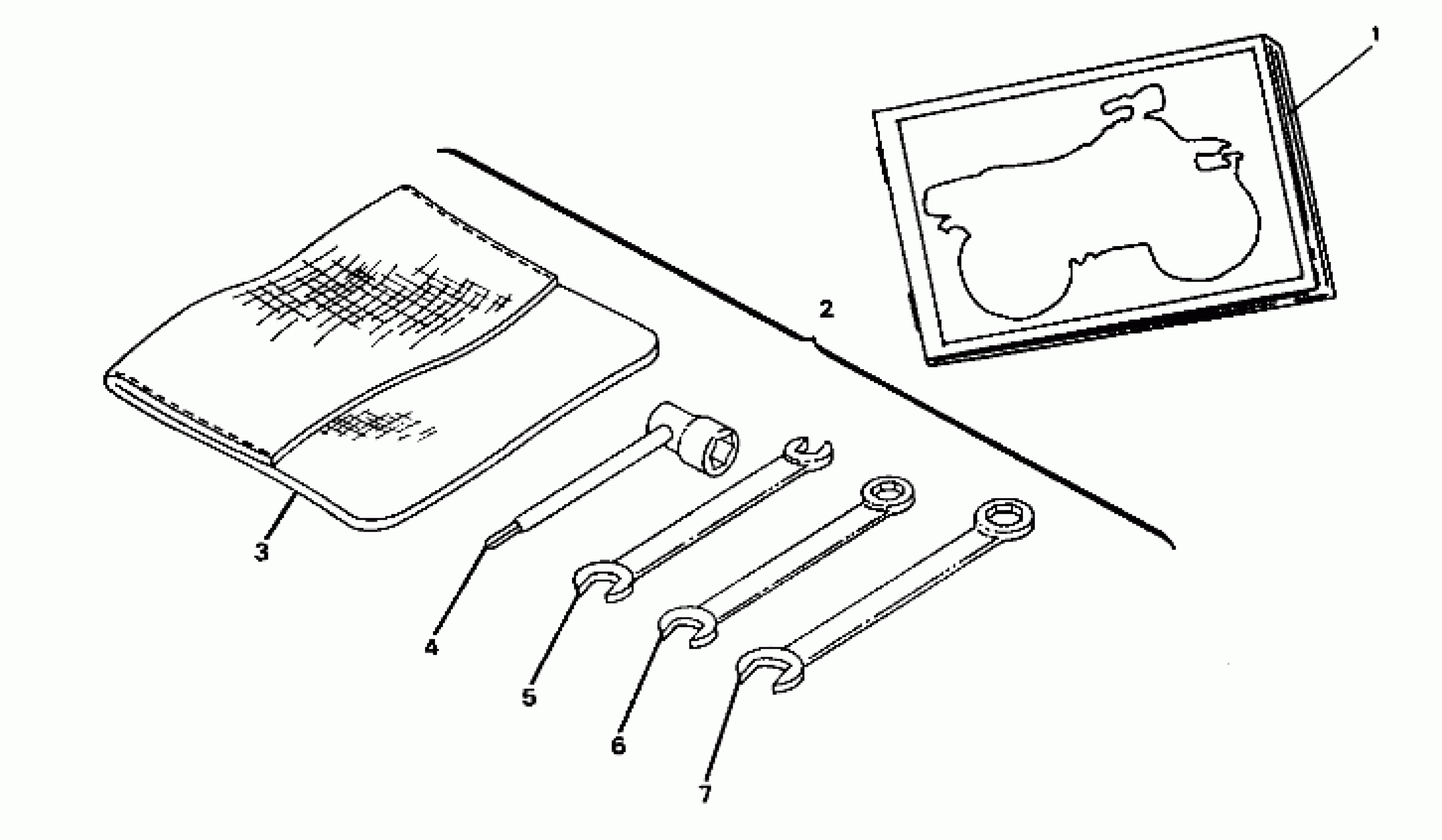 1
2
3
4
5
6
7